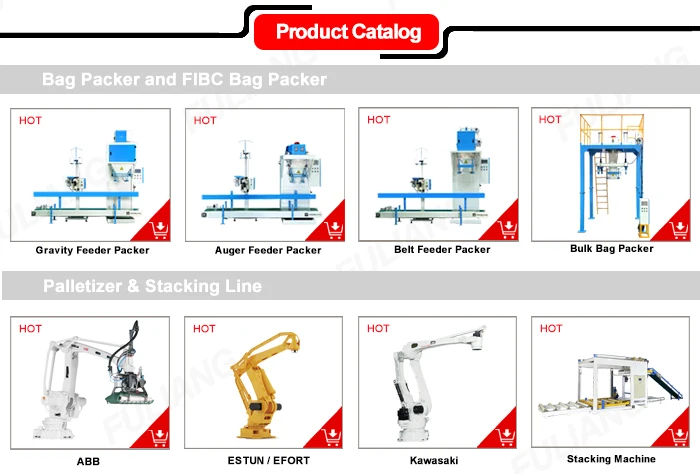 Product Catalog

Bag Packer and FIBC Bag Packer

HOT

Gravity Feeder Packer

HOT

Auger Feeder Packer

HOT

Belt Feeder Packer

HOT

Bulk Bag Packer

Palletizer & Stacking Line

HOT

ABB

HOT

ESTUN / EFORT

HOT

Kawasaki

HOT

Stacking Machine

FULIANG