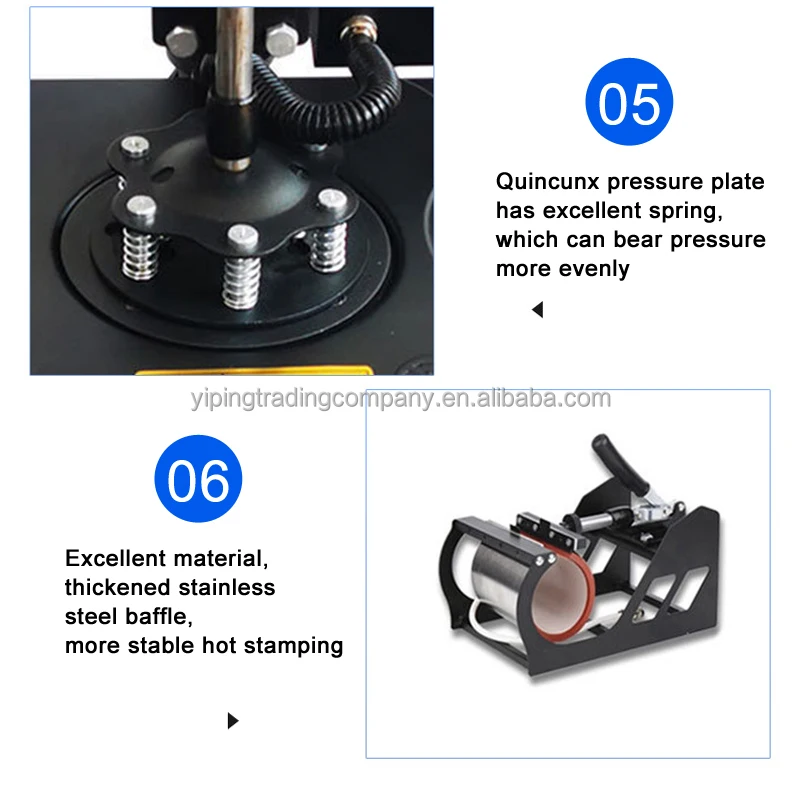 05

Quincunx pressure plate has excellent spring, which can bear pressure more evenly

yipingtradingcompany.en.alibaba.com

06

Excellent material, thickened stainless steel baffle, more stable hot stamping