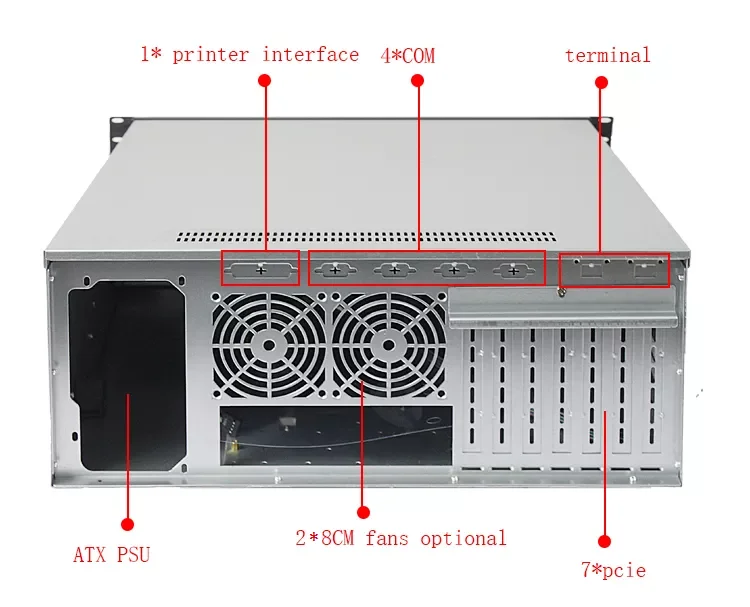 1* printer interface
4*COM
terminal

ATX PSU
2*8CM fans optional
7*pcie