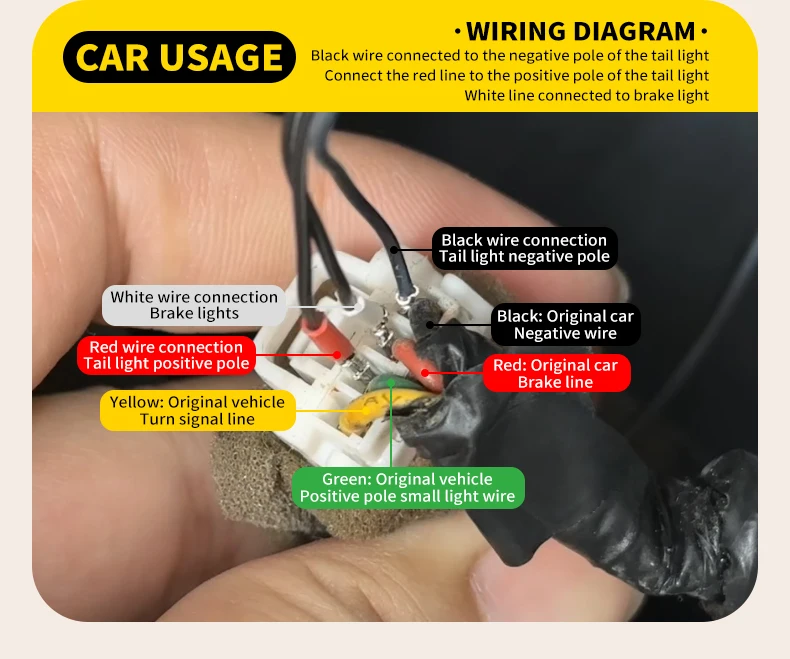 CAR USAGE

· WIRING DIAGRAM ·

Black wire connected to the negative pole of the tail light
Connect the red line to the positive pole of the tail light
White line connected to brake light

Black wire connection
Tail light negative pole

White wire connection
Brake lights

Black: Original car
Negative wire

Red wire connection
Tail light positive pole

Red: Original car
Brake line

Yellow: Original vehicle
Turn signal line

Green: Original vehicle
Positive pole small light wire