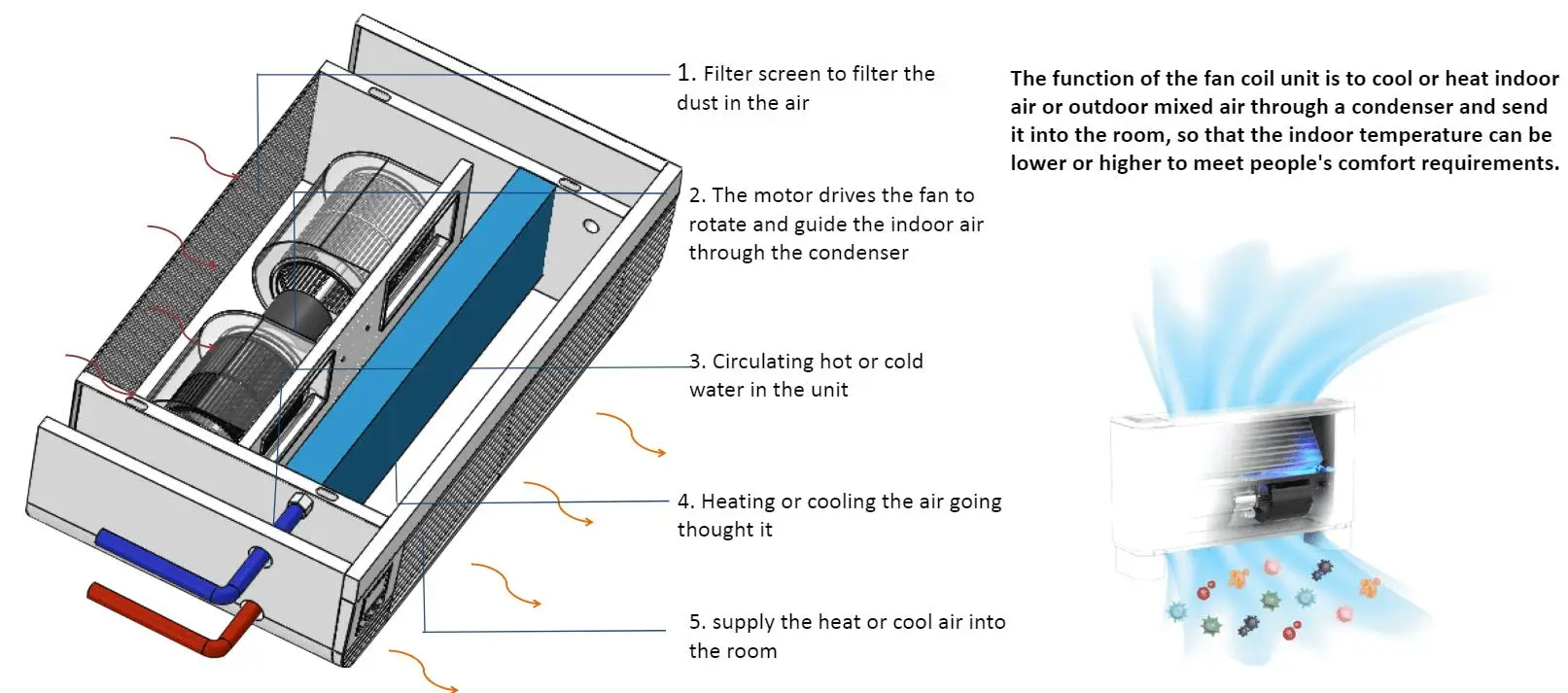 1. Filter screen to filter the dust in the air

2. The motor drives the fan to rotate and guide the indoor air through the condenser

3. Circulating hot or cold water in the unit

4. Heating or cooling the air going thought it

5. supply the heat or cool air into the room

The function of the fan coil unit is to cool or heat indoor air or outdoor mixed air through a condenser and send it into the room, so that the indoor temperature can be lower or higher to meet people's comfort requirements.