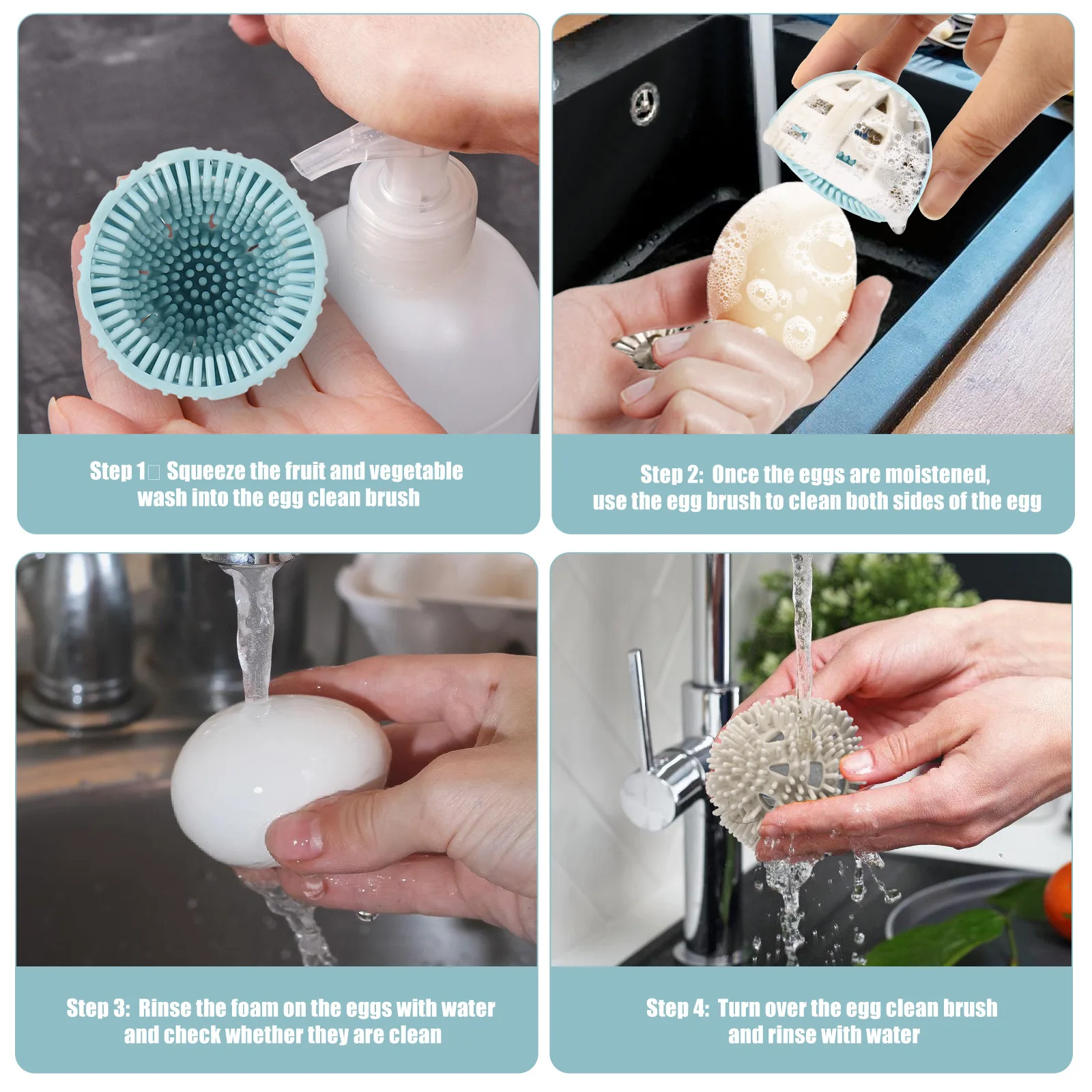 Step 1□ Squeeze the fruit and vegetable wash into the egg clean brush

Step 2: Once the eggs are moistened, use the egg brush to clean both sides of the egg

Step 3: Rinse the foam on the eggs with water and check whether they are clean

Step 4: Turn over the egg clean brush and rinse with water