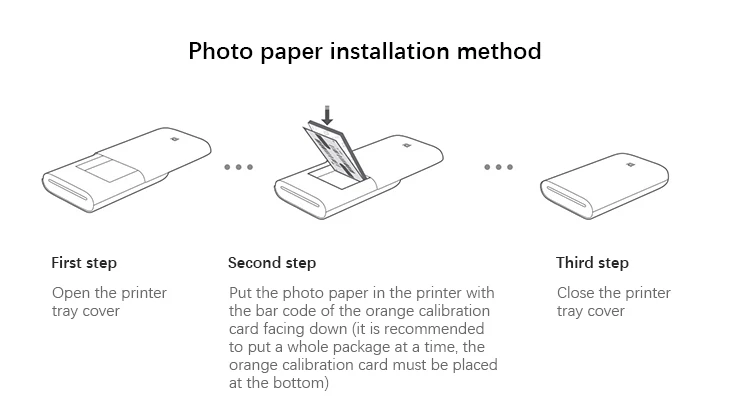 Photo paper installation method

First step

Open the printer tray cover

Second step

Put the photo paper in the printer with the bar code of the orange calibration card facing down (it is recommended to put a whole package at a time, the orange calibration card must be placed at the bottom)

Third step

Close the printer tray cover