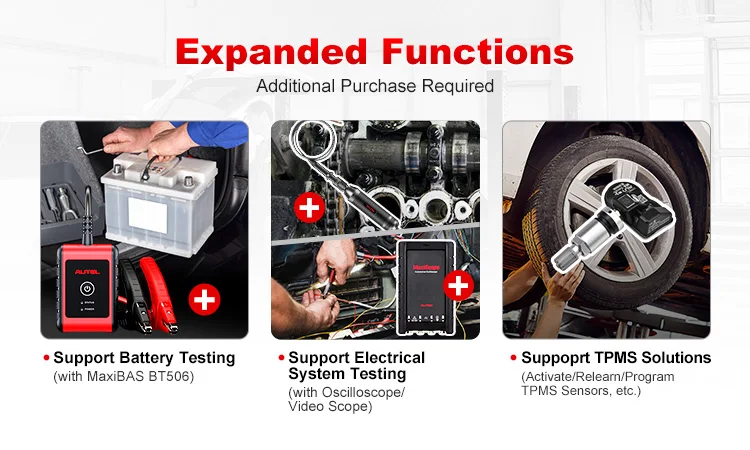 Expanded Functions

Additional Purchase Required

AUTEL

STATUS

POWER

MaxiScope

AUTEL

• Support Battery Testing
(with MaxiBAS BT506)

• Support Electrical System Testing
(with Oscilloscope/ Video Scope)

• Suppoprt TPMS Solutions
(Activate/Relearn/Program TPMS Sensors, etc.)