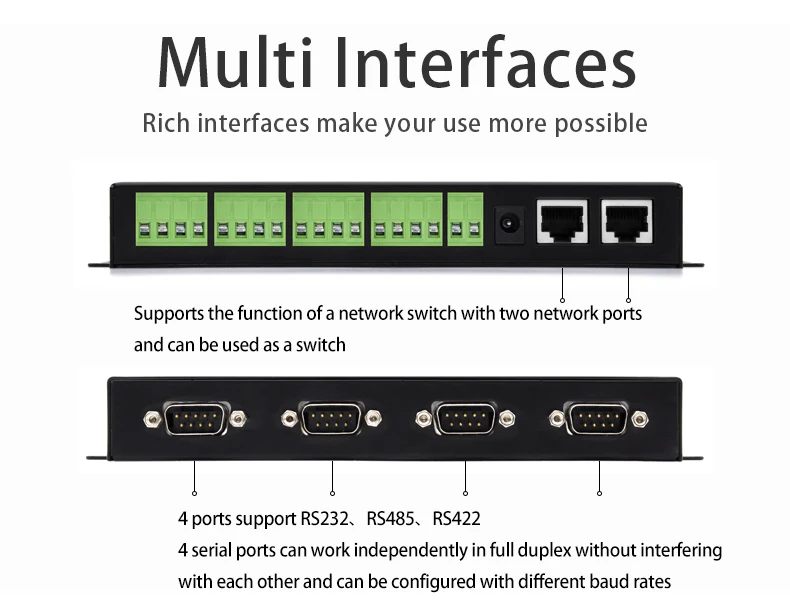 Multi Interfaces

Rich interfaces make your use more possible

Supports the function of a network switch with two network ports and can be used as a switch

4 ports support RS232、RS485、RS422
4 serial ports can work independently in full duplex without interfering with each other and can be configured with different baud rates