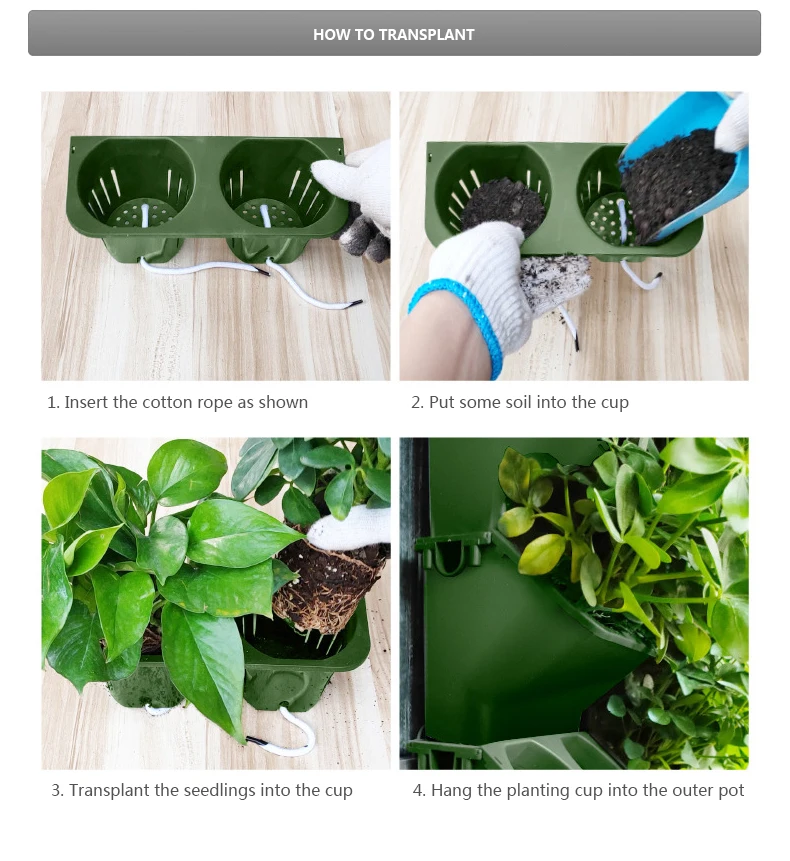 HOW TO TRANSPLANT

1. Insert the cotton rope as shown

2. Put some soil into the cup

3. Transplant the seedlings into the cup

4. Hang the planting cup into the outer pot