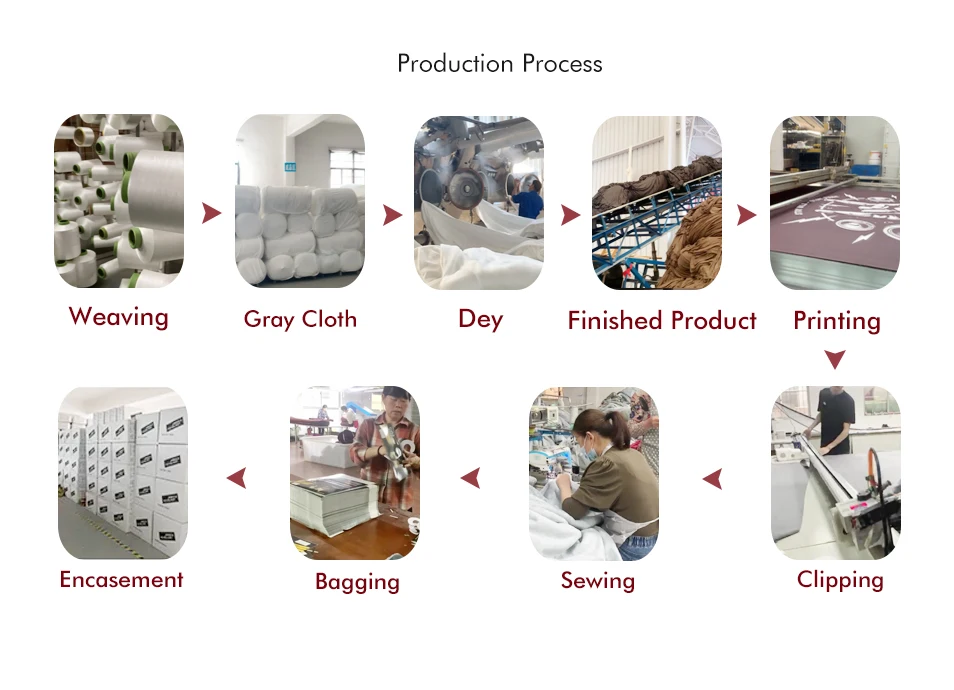 Production Process

Weaving

Gray Cloth

Dey

Finished Product

Printing

Clipping

Sewing

Bagging

Encasement