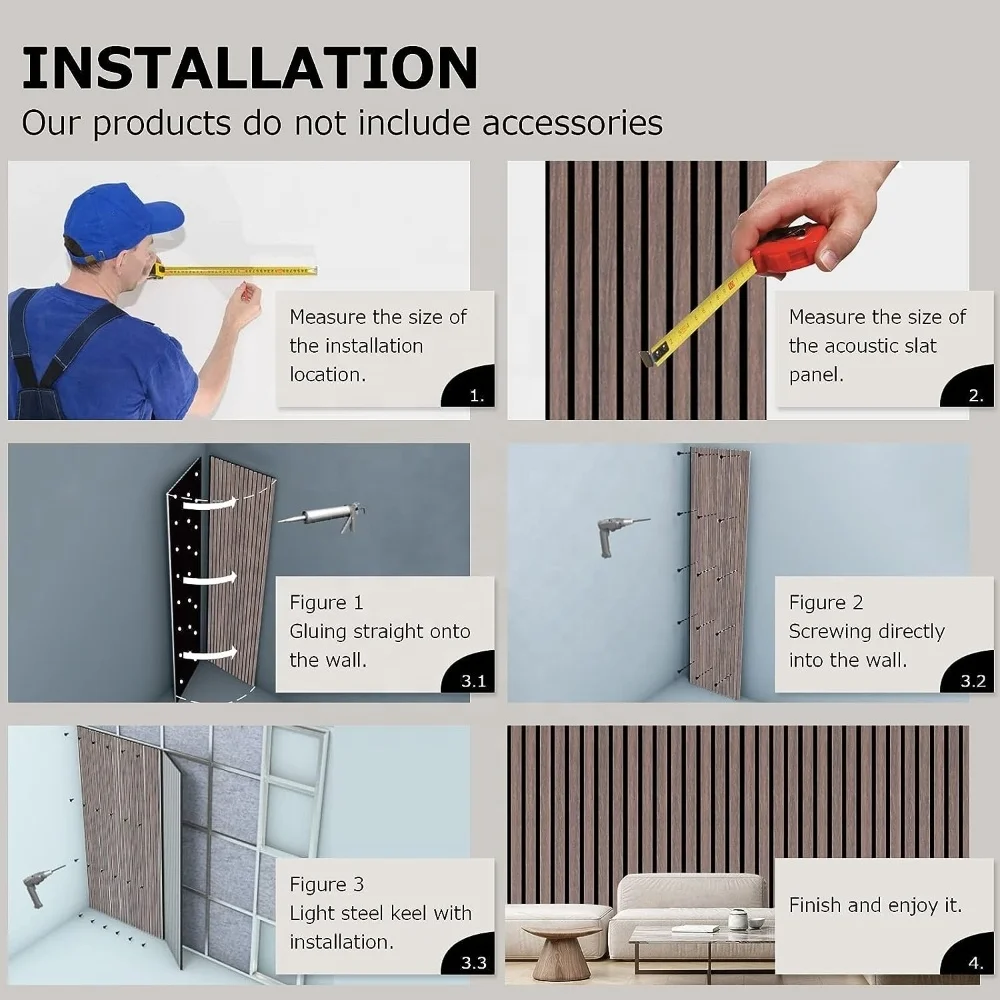 INSTALLATION
Our products do not include accessories

Measure the size of the installation location.
1.

Measure the size of the acoustic slat panel.
2.

Figure 1
Gluing straight onto the wall.
3.1

Figure 2
Screwing directly into the wall.
3.2

Figure 3
Light steel keel with installation.
3.3

Finish and enjoy it.
4.