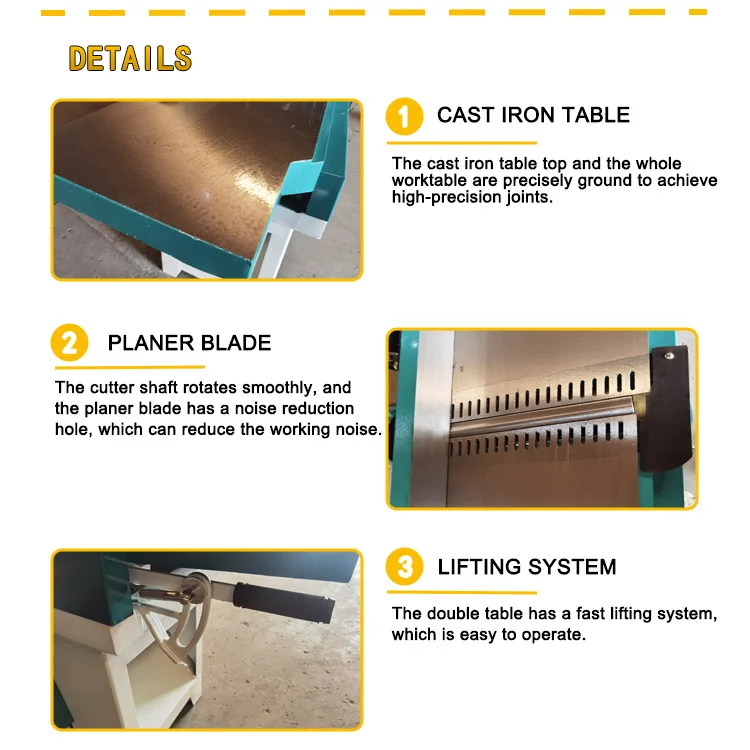 DETAILS

1 CAST IRON TABLE

The cast iron table top and the whole worktable are precisely ground to achieve high-precision joints.

2 PLANER BLADE

The cutter shaft rotates smoothly, and the planer blade has a noise reduction hole, which can reduce the working noise.

3 LIFTING SYSTEM

The double table has a fast lifting system, which is easy to operate.