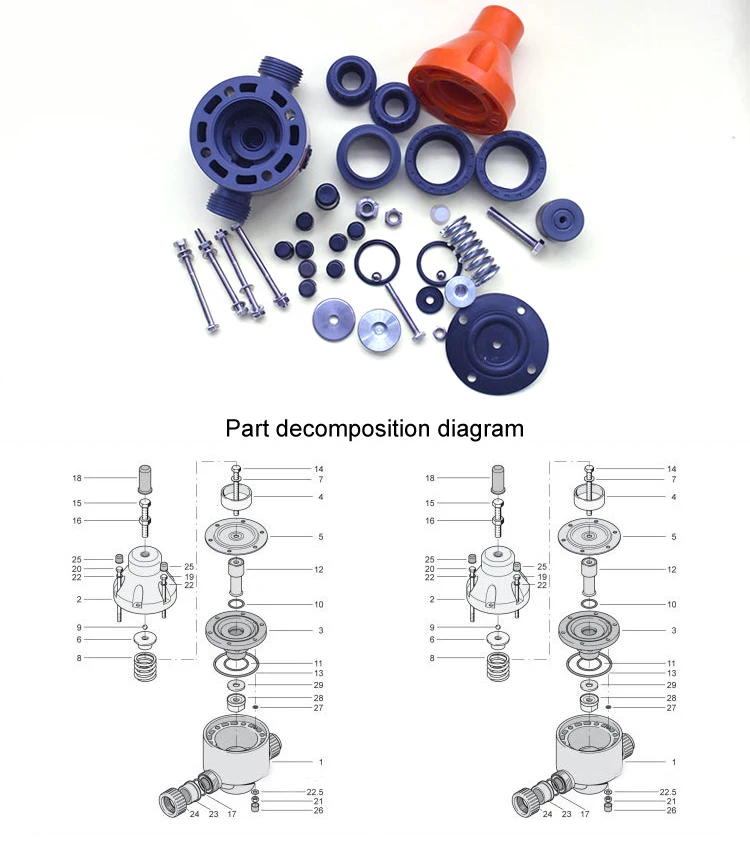 Part decomposition diagram

18
15
16
25
20
22
2
9
6
8
25
19
22
14
7
4
5
12
10
3
11
13
29
28
27
1
22.5
21
26
24
23
17

18
15
16
25
20
22
2
9
6
8
25
19
22
14
7
4
5
12
10
3
11
13
29
28
27
1
22.5
21
26
24
23
17