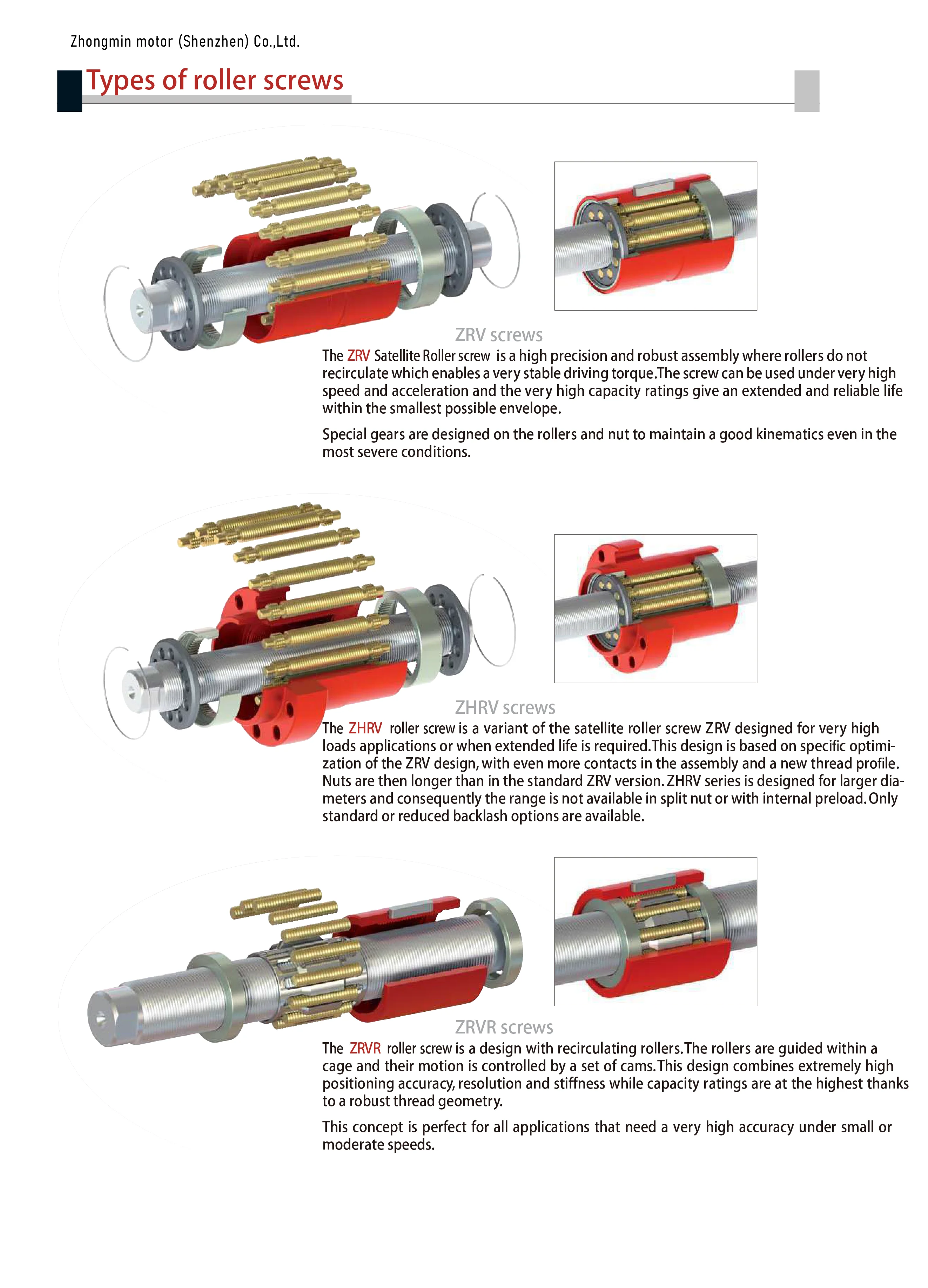 Zhongmin motor (Shenzhen) Co.,Ltd.

Types of roller screws

ZRV screws

The ZRV Satellite Roller screw is a high precision and robust assembly where rollers do not recirculate which enables a very stable driving torque.The screw can be used under very high speed and acceleration and the very high capacity ratings give an extended and reliable life within the smallest possible envelope.

Special gears are designed on the rollers and nut to maintain a good kinematics even in the most severe conditions.

ZHRV screws

The ZHRV roller screw is a variant of the satellite roller screw ZRV designed for very high loads applications or when extended life is required.This design is based on specific optimization of the ZRV design, with even more contacts in the assembly and a new thread profile. Nuts are then longer than in the standard ZRV version. ZHRV series is designed for larger diameters and consequently the range is not available in split nut or with internal preload. Only standard or reduced backlash options are available.

ZRVR screws

The ZRVR roller screw is a design with recirculating rollers.The rollers are guided within a cage and their motion is controlled by a set of cams.This design combines extremely high positioning accuracy, resolution and stiffness while capacity ratings are at the highest thanks to a robust thread geometry.

This concept is perfect for all applications that need a very high accuracy under small or moderate speeds.