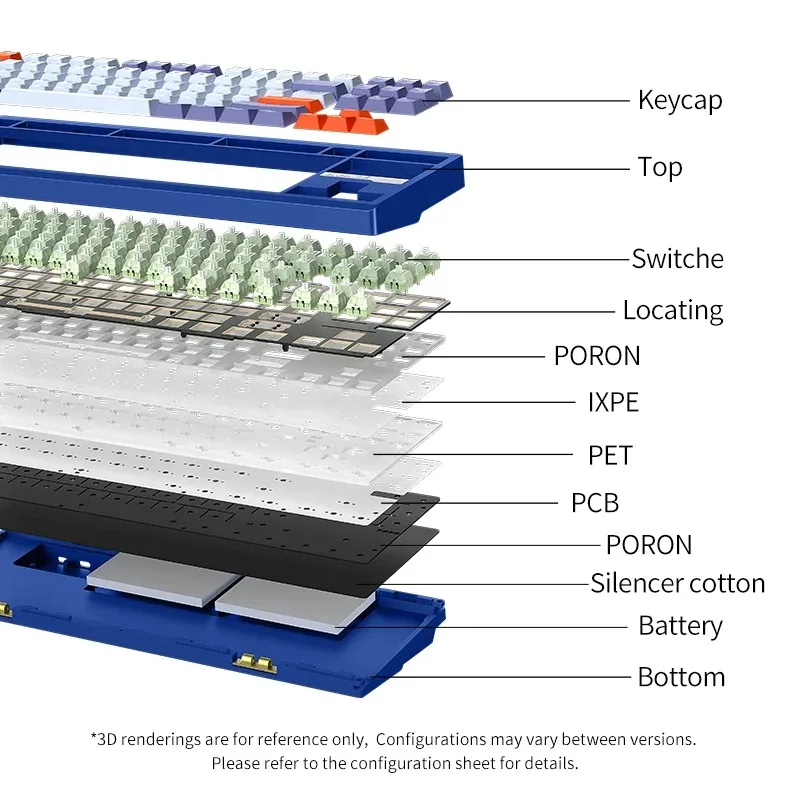 Keycap

Top

Switche

Locating

PORON

IXPE

PET

PCB

PORON

Silencer cotton

Battery

Bottom

*3D renderings are for reference only, Configurations may vary between versions. Please refer to the configuration sheet for details.