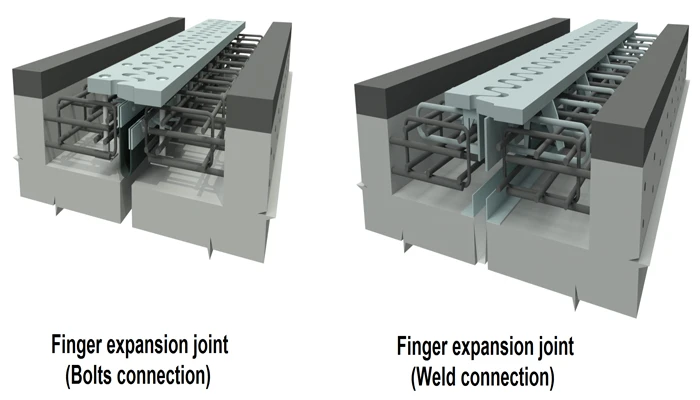 Finger expansion joint
(Bolts connection)

Finger expansion joint
(Weld connection)