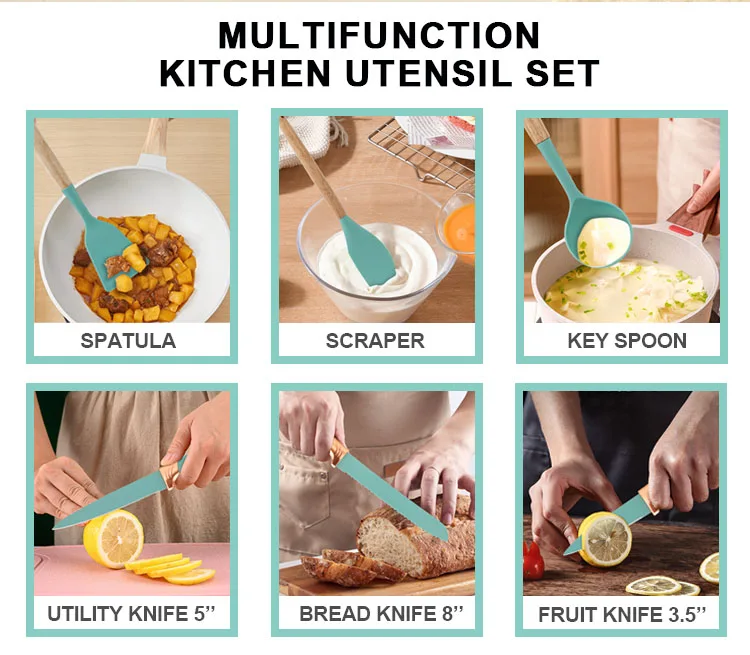 MULTIFUNCTION KITCHEN UTENSIL SET

SPATULA

SCRAPER

KEY SPOON

UTILITY KNIFE 5”

BREAD KNIFE 8”

FRUIT KNIFE 3.5”