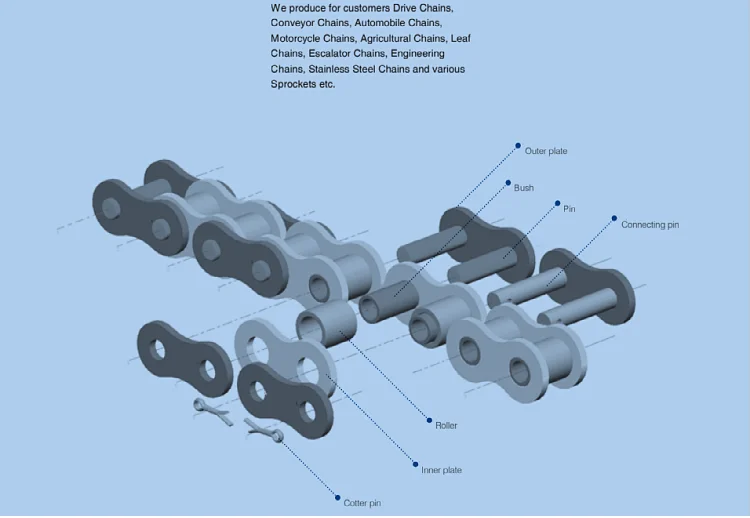 We produce for customers Drive Chains, Conveyor Chains, Automobile Chains, Motorcycle Chains, Agricultural Chains, Leaf Chains, Escalator Chains, Engineering Chains, Stainless Steel Chains and various Sprockets etc.

Outer plate

Bush

Pin

Connecting pin

Roller

Inner plate

Cotter pin