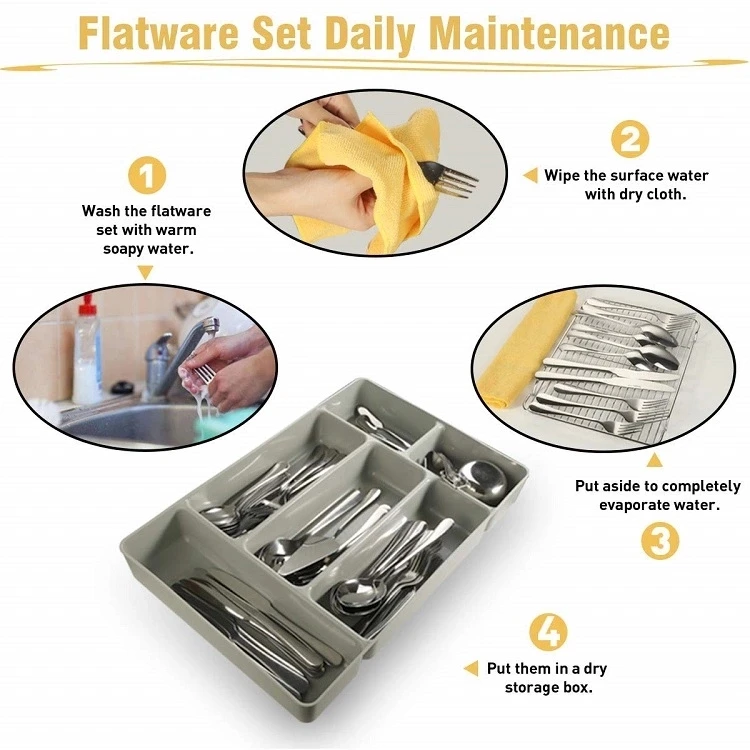 Flatware Set Daily Maintenance

1

Wash the flatware set with warm soapy water.

2

Wipe the surface water with dry cloth.

Put aside to completely evaporate water.

3

4

Put them in a dry storage box.