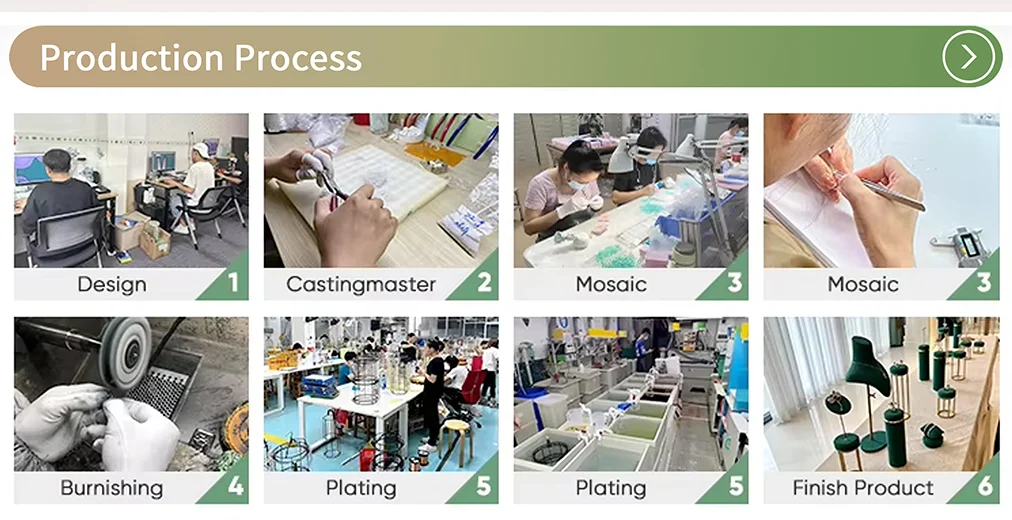 Production Process

Design 1

Castingmaster 2

Mosaic 3

Mosaic 3

Burnishing 4

Plating 5

Plating 5

Finish Product 6