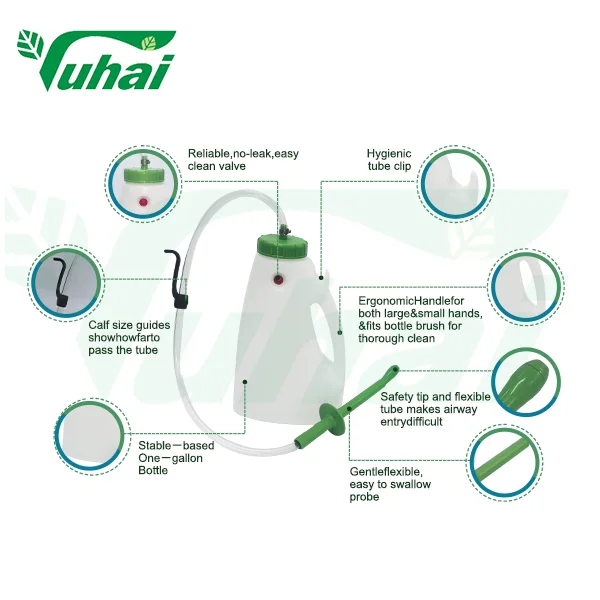 Yuhai

Reliable,no-leak,easy clean valve

Hygienic tube clip

Calf size guides showhowfarto pass the tube

ErgonomicHandlefor both large&small hands, &fits bottle brush for thorough clean

Safety tip and flexible tube makes airway entrydifficult

Stable－based One－gallon Bottle

Gentleflexible, easy to swallow probe