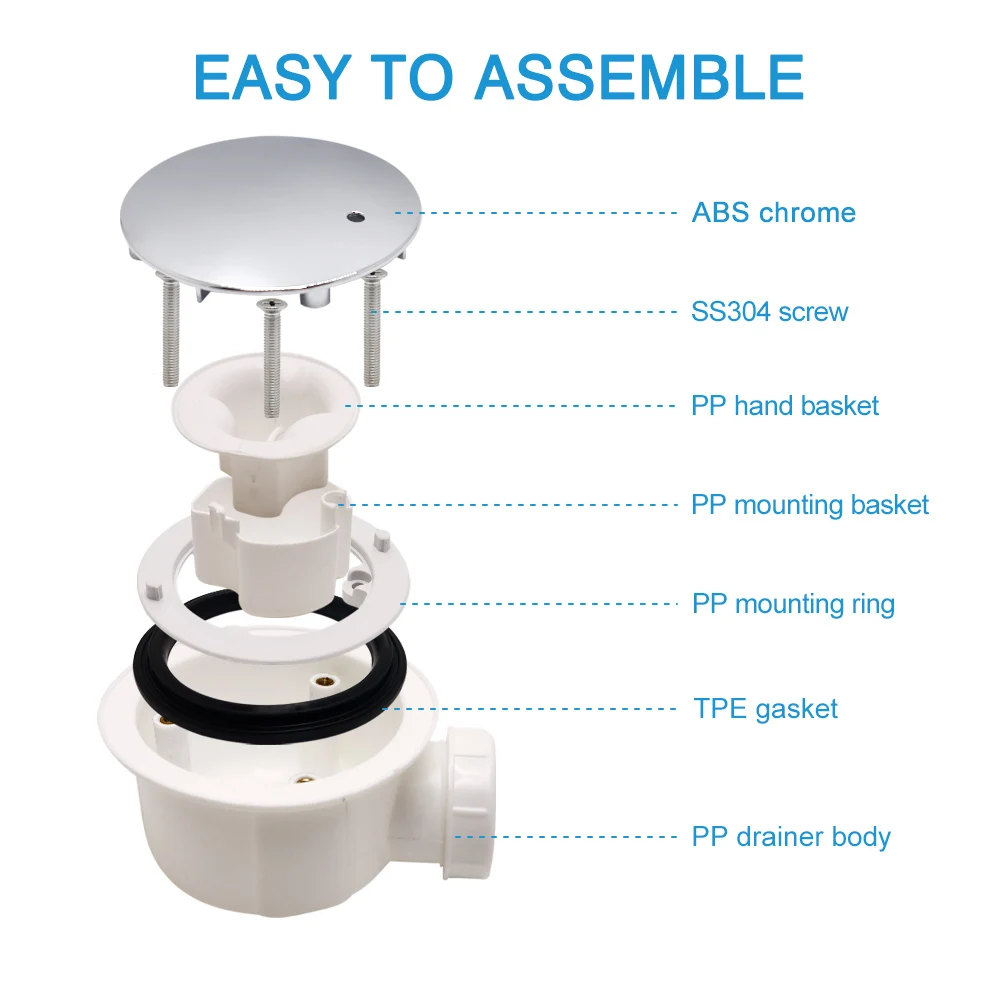 EASY TO ASSEMBLE

ABS chrome

SS304 screw

PP hand basket

PP mounting basket

PP mounting ring

TPE gasket

PP drainer body