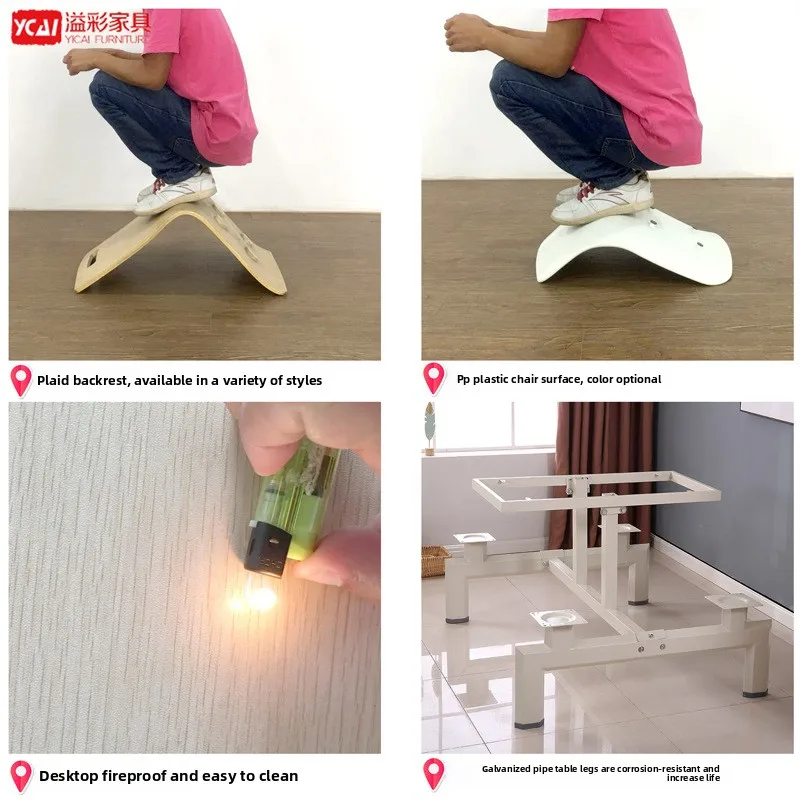 YCAI 溢彩家具 YICAI FURNITURE

Plaid backrest, available in a variety of styles

Pp plastic chair surface, color optional

Desktop fireproof and easy to clean

Galvanized pipe table legs are corrosion-resistant and increase life