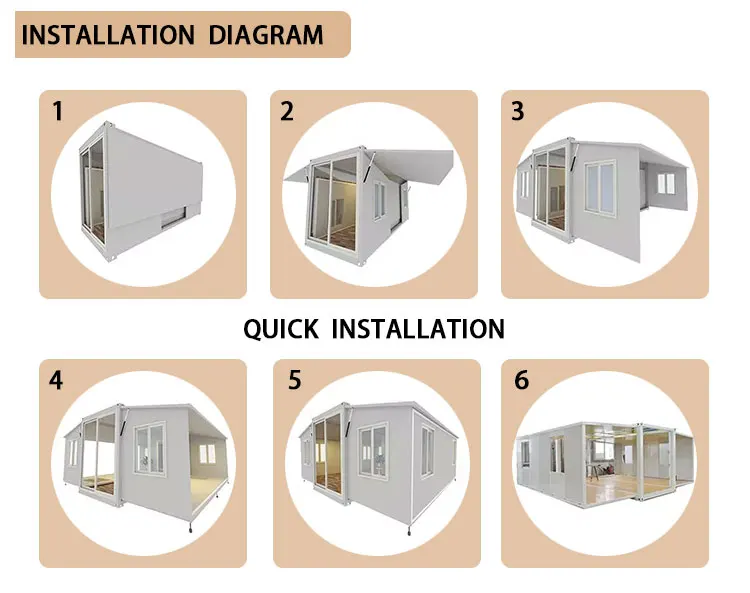 INSTALLATION DIAGRAM

1

2

3

QUICK INSTALLATION

4

5

6