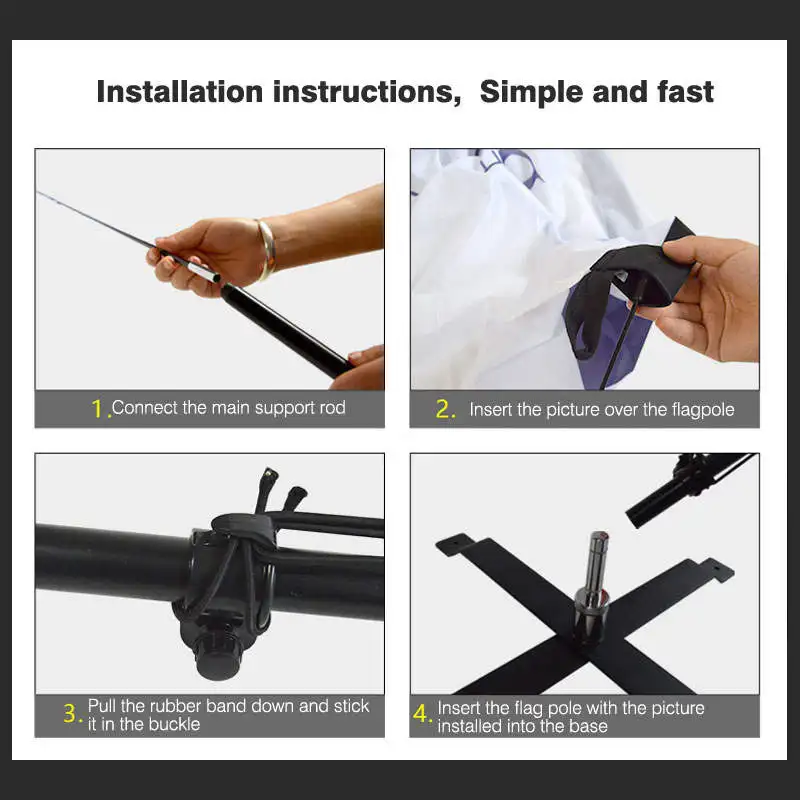 Installation instructions, Simple and fast

1. Connect the main support rod

2. Insert the picture over the flagpole

3. Pull the rubber band down and stick it in the buckle

4. Insert the flag pole with the picture installed into the base