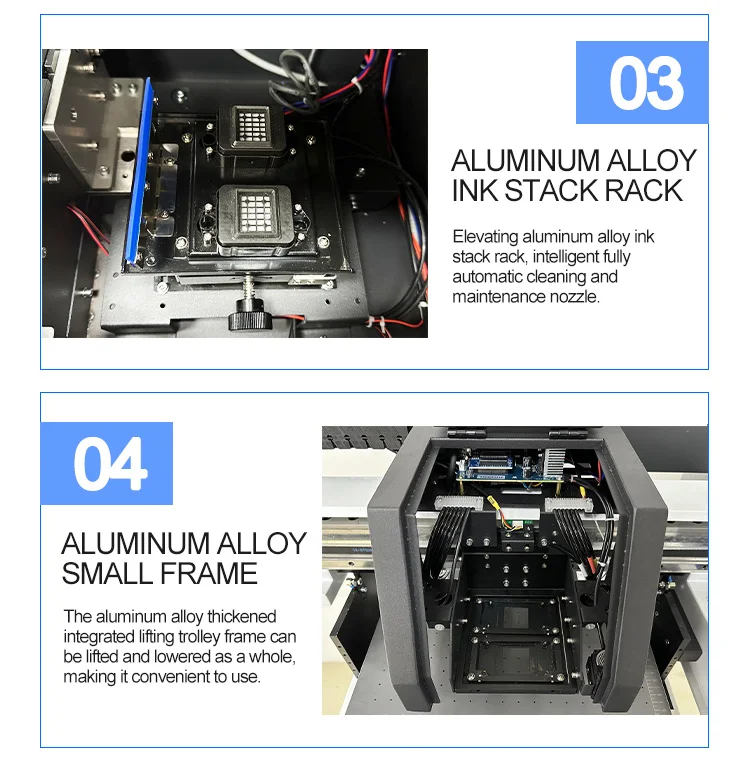 03

ALUMINUM ALLOY INK STACK RACK

Elevating aluminum alloy ink stack rack, intelligent fully automatic cleaning and maintenance nozzle.

04

ALUMINUM ALLOY SMALL FRAME

The aluminum alloy thickened integrated lifting trolley frame can be lifted and lowered as a whole, making it convenient to use.