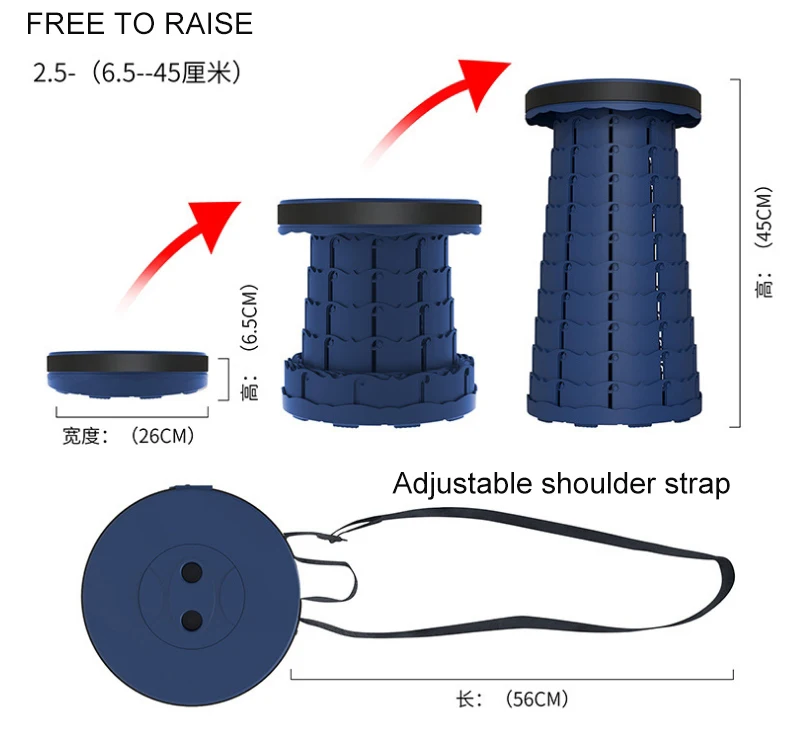 FREE TO RAISE

2.5-（6.5--45厘米）

高：（6.5CM）

宽度：（26CM）

高：（45CM）

Adjustable shoulder strap

长：（56CM）