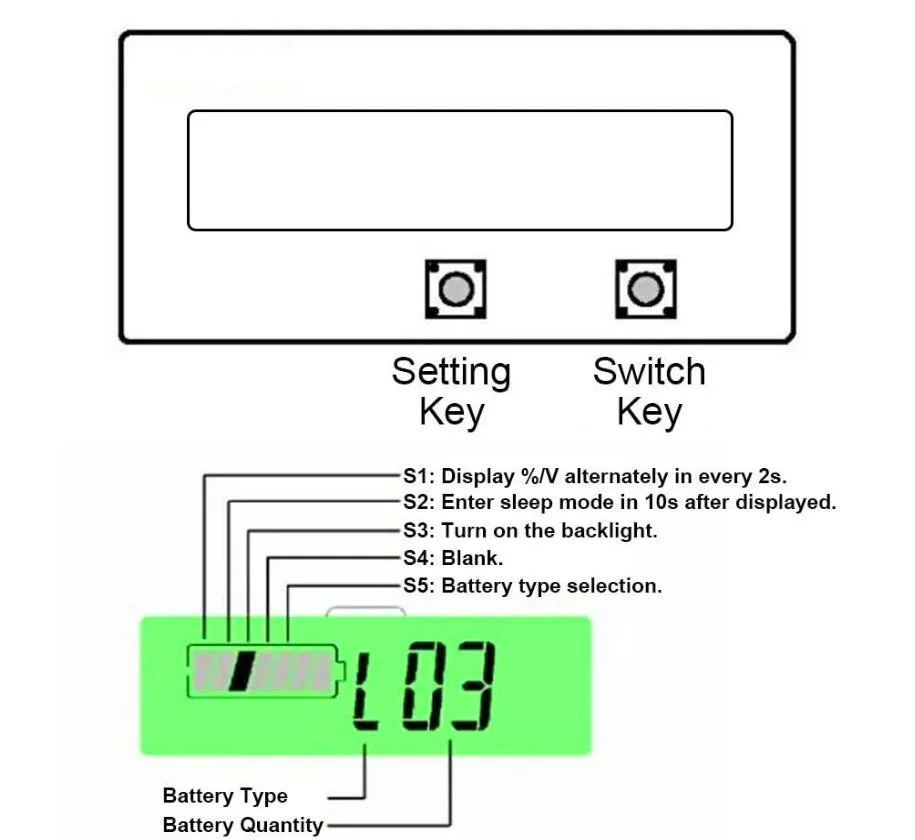 Setting Key

Switch Key

S1: Display %/V alternately in every 2s.
S2: Enter sleep mode in 10s after displayed.
S3: Turn on the backlight.
S4: Blank.
S5: Battery type selection.

L03

Battery Type
Battery Quantity