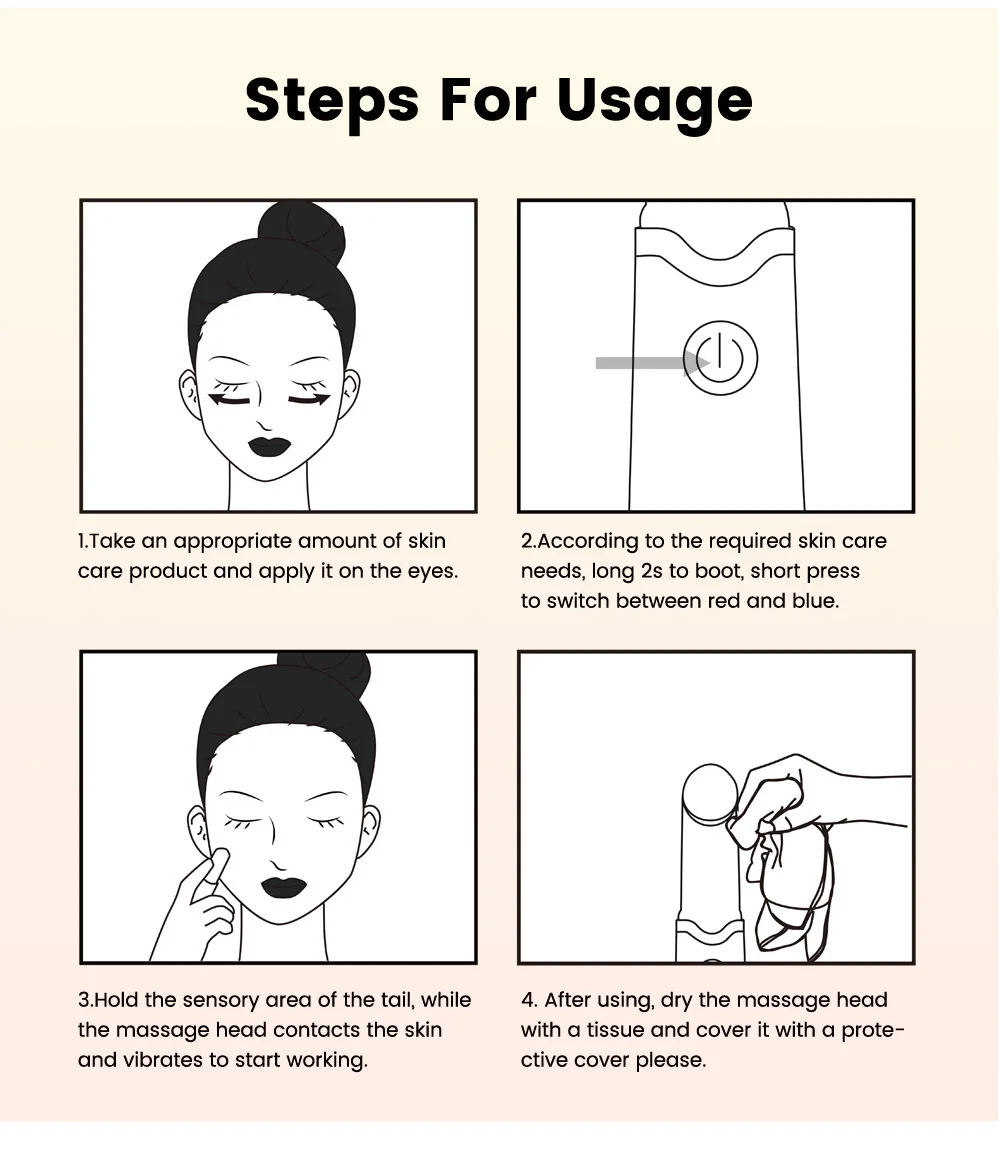 Steps For Usage

1.Take an appropriate amount of skin care product and apply it on the eyes.

2.According to the required skin care needs, long 2s to boot, short press to switch between red and blue.

3.Hold the sensory area of the tail, while the massage head contacts the skin and vibrates to start working.

4. After using, dry the massage head with a tissue and cover it with a protective cover please.