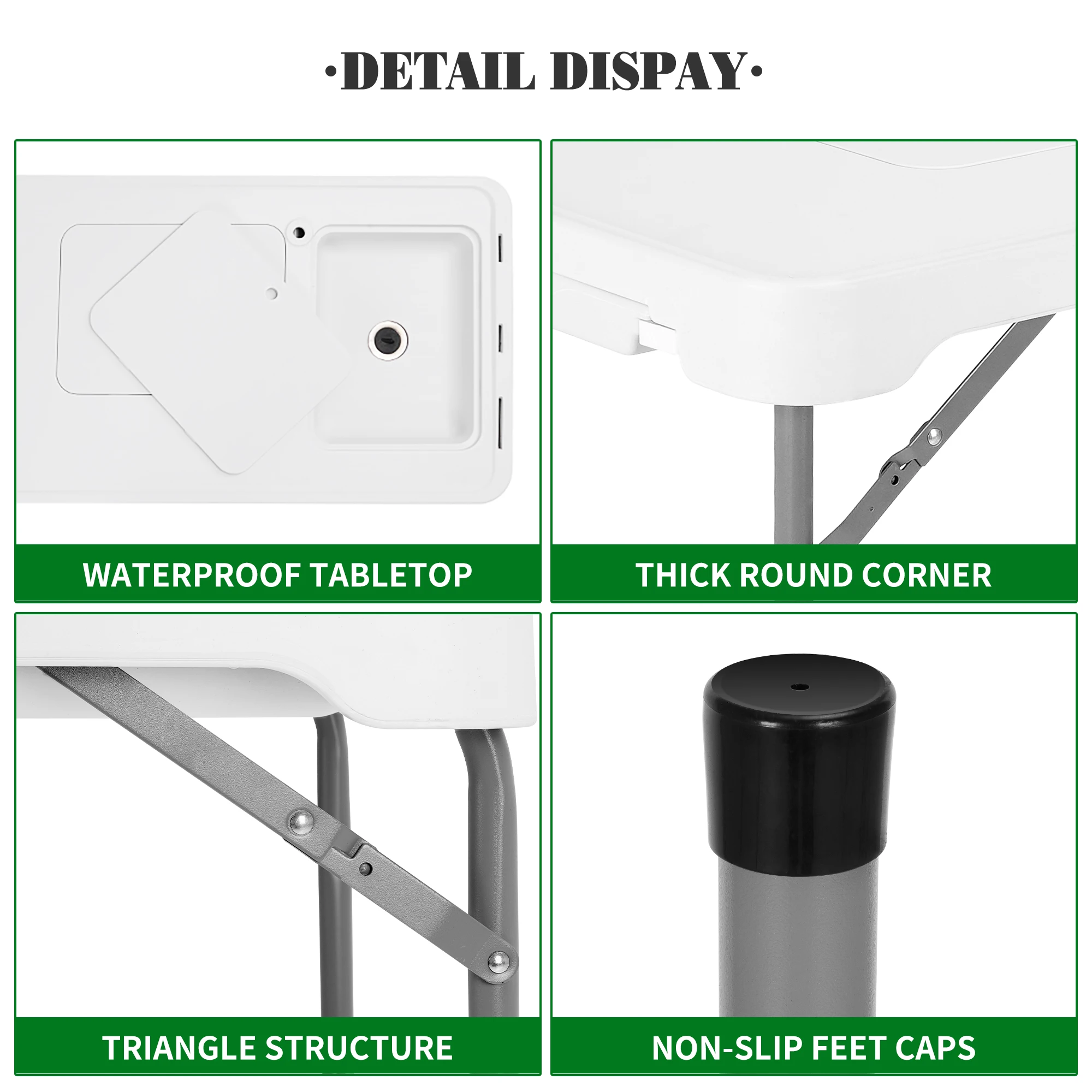 ·DETAIL DISPAY·

WATERPROOF TABLETOP

THICK ROUND CORNER

TRIANGLE STRUCTURE

NON-SLIP FEET CAPS