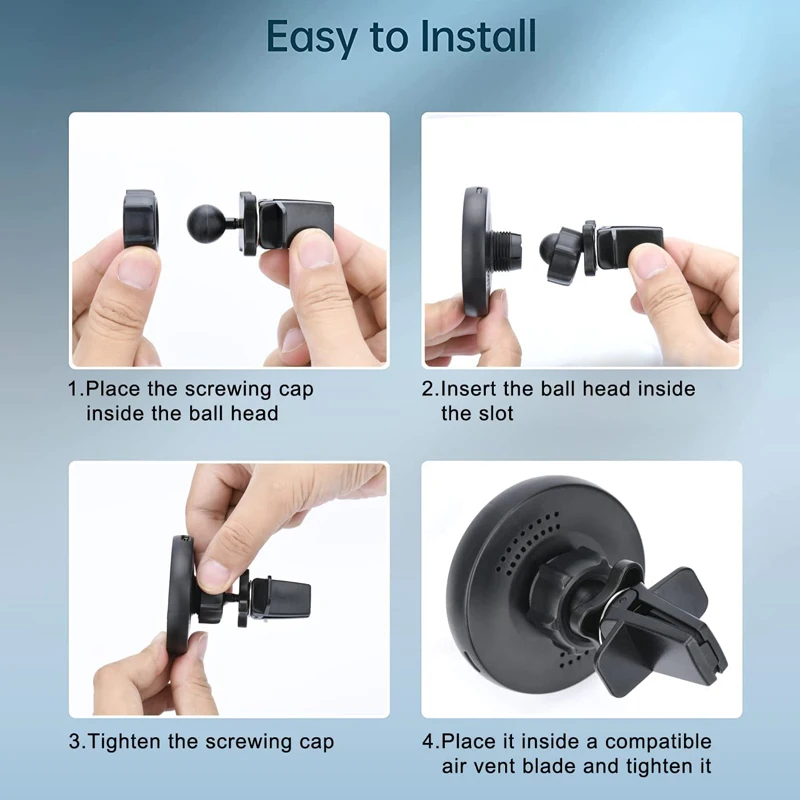 Easy to Install

1.Place the screwing cap inside the ball head

2.Insert the ball head inside the slot

3.Tighten the screwing cap

4.Place it inside a compatible air vent blade and tighten it