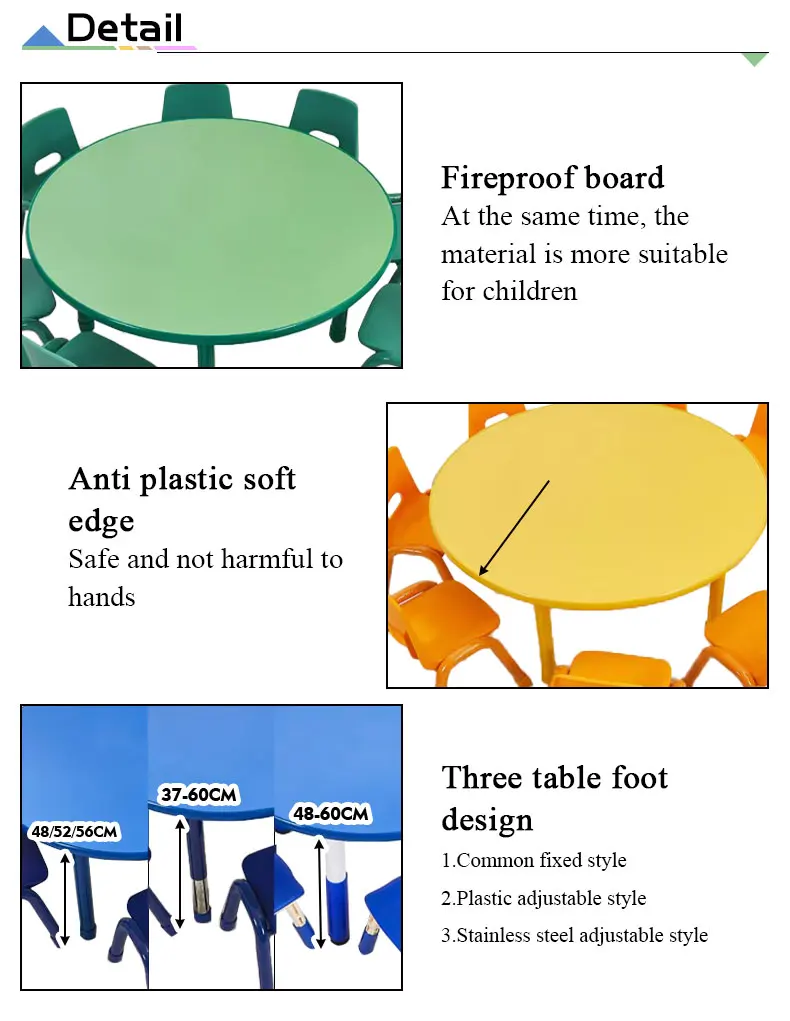 Detail

Fireproof board
At the same time, the material is more suitable for children

Anti plastic soft edge
Safe and not harmful to hands

48/52/56CM
37-60CM
48-60CM

Three table foot design
1.Common fixed style
2.Plastic adjustable style
3.Stainless steel adjustable style