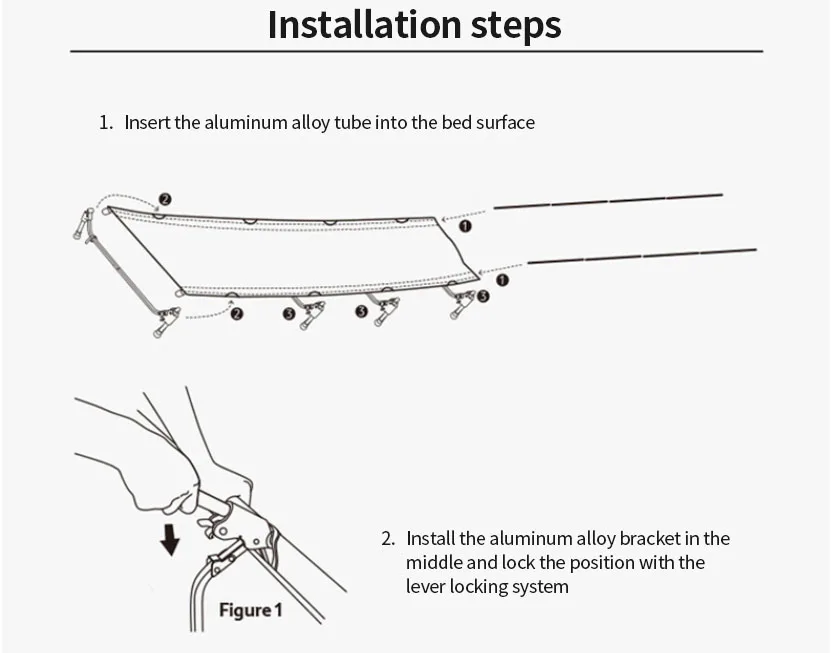 Installation steps

1. Insert the aluminum alloy tube into the bed surface

2

1

1

2

3

3

3

Figure 1

2. Install the aluminum alloy bracket in the middle and lock the position with the lever locking system