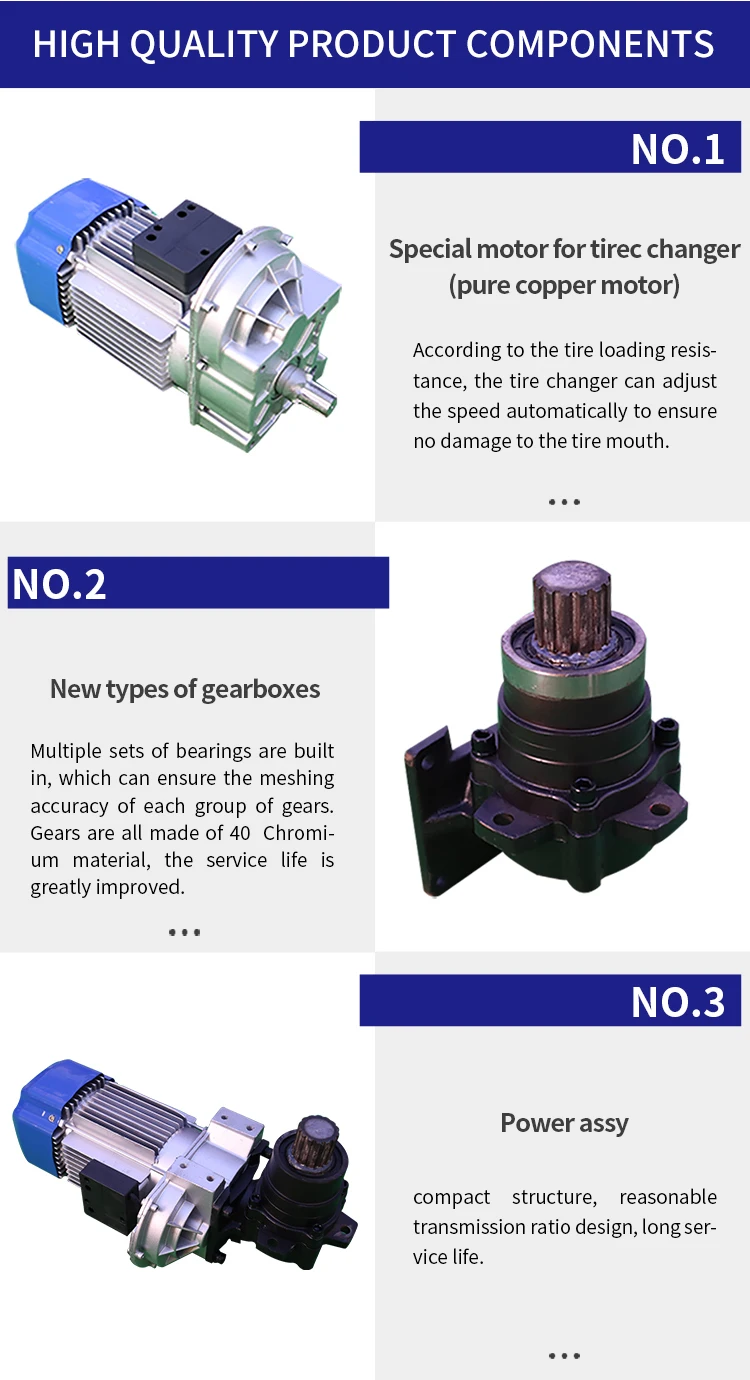 HIGH QUALITY PRODUCT COMPONENTS

NO.1

Special motor for tirec changer (pure copper motor)

According to the tire loading resistance, the tire changer can adjust the speed automatically to ensure no damage to the tire mouth.

...

NO.2

New types of gearboxes

Multiple sets of bearings are built in, which can ensure the meshing accuracy of each group of gears. Gears are all made of 40 Chromium material, the service life is greatly improved.

...

NO.3

Power assy

compact structure, reasonable transmission ratio design, long service life.

...