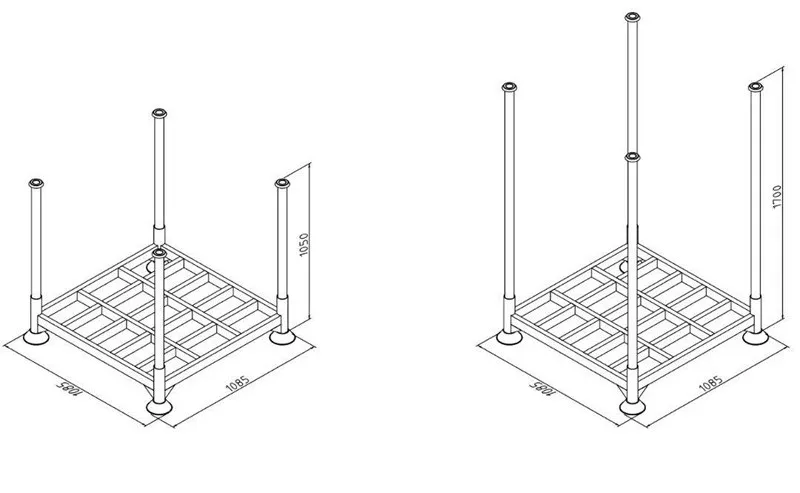 1050
1085
1085
1700
1085
1085