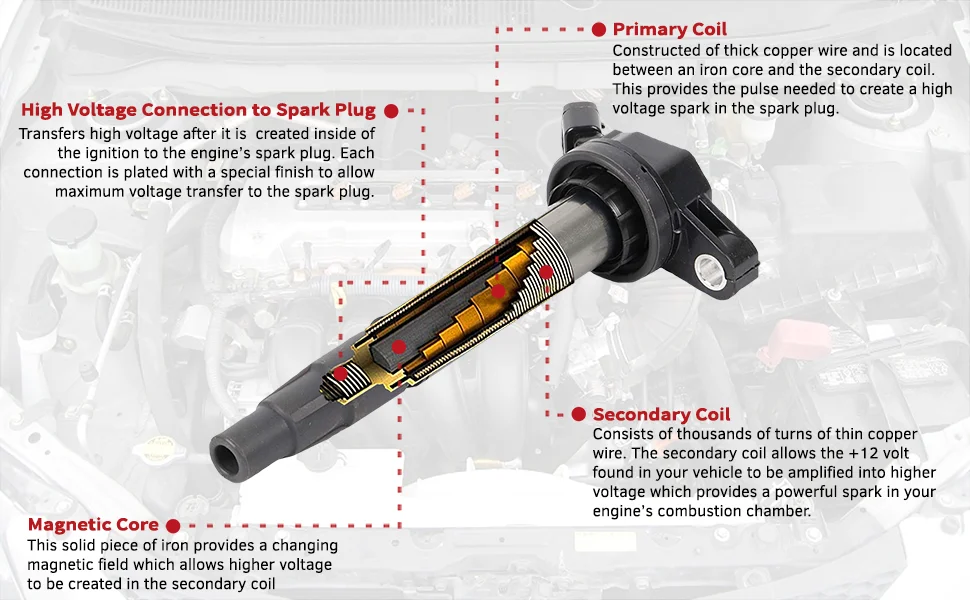 Primary Coil
Constructed of thick copper wire and is located between an iron core and the secondary coil. This provides the pulse needed to create a high voltage spark in the spark plug.

High Voltage Connection to Spark Plug
Transfers high voltage after it is created inside of the ignition to the engine's spark plug. Each connection is plated with a special finish to allow maximum voltage transfer to the spark plug.

Secondary Coil
Consists of thousands of turns of thin copper wire. The secondary coil allows the +12 volt found in your vehicle to be amplified into higher voltage which provides a powerful spark in your engine's combustion chamber.

Magnetic Core
This solid piece of iron provides a changing magnetic field which allows higher voltage to be created in the secondary coil