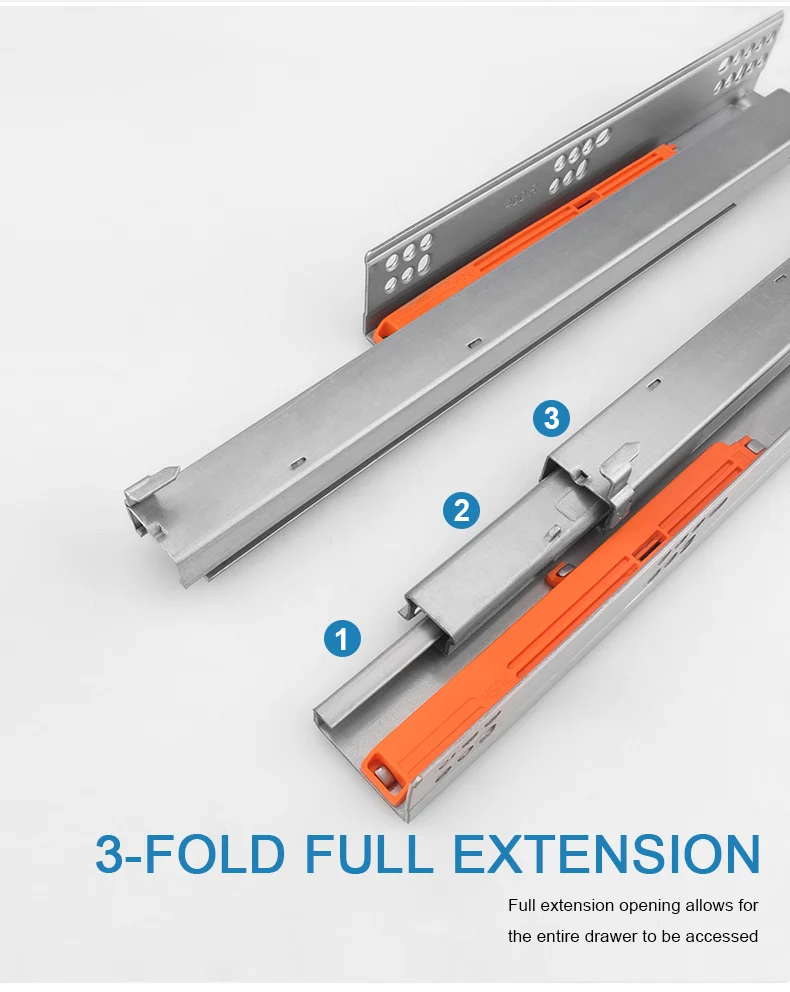 3

2

1

3-FOLD FULL EXTENSION

Full extension opening allows for the entire drawer to be accessed