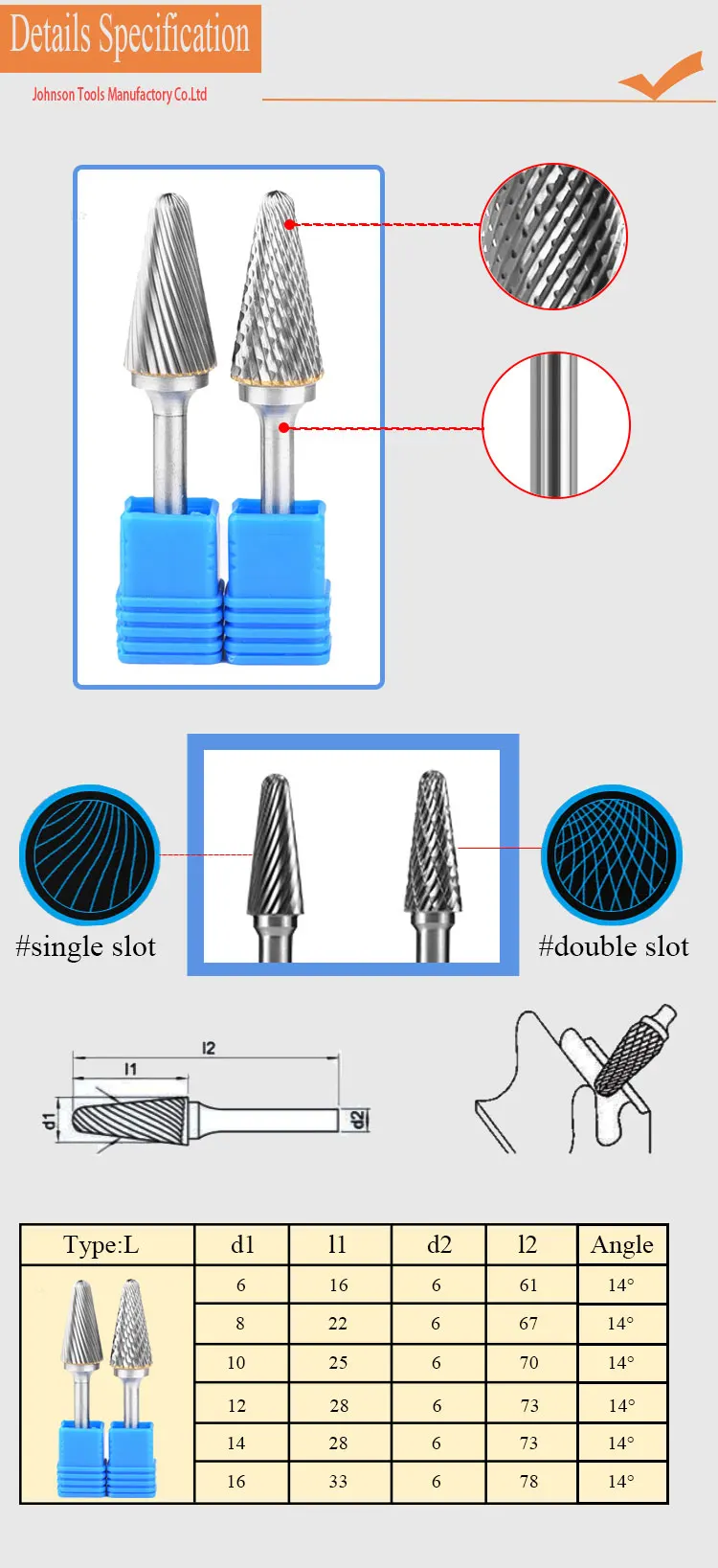 Details Specification

Johnson Tools Manufactory Co.Ltd

#single slot

#double slot

l2

l1

d1

d2

| Type:L | d1 | l1 | d2 | l2 | Angle |
|---|---|---|---|---|---|
| | 6 | 16 | 6 | 61 | 14° |
| | 8 | 22 | 6 | 67 | 14° |
| | 10 | 25 | 6 | 70 | 14° |
| | 12 | 28 | 6 | 73 | 14° |
| | 14 | 28 | 6 | 73 | 14° |
| | 16 | 33 | 6 | 78 | 14° |