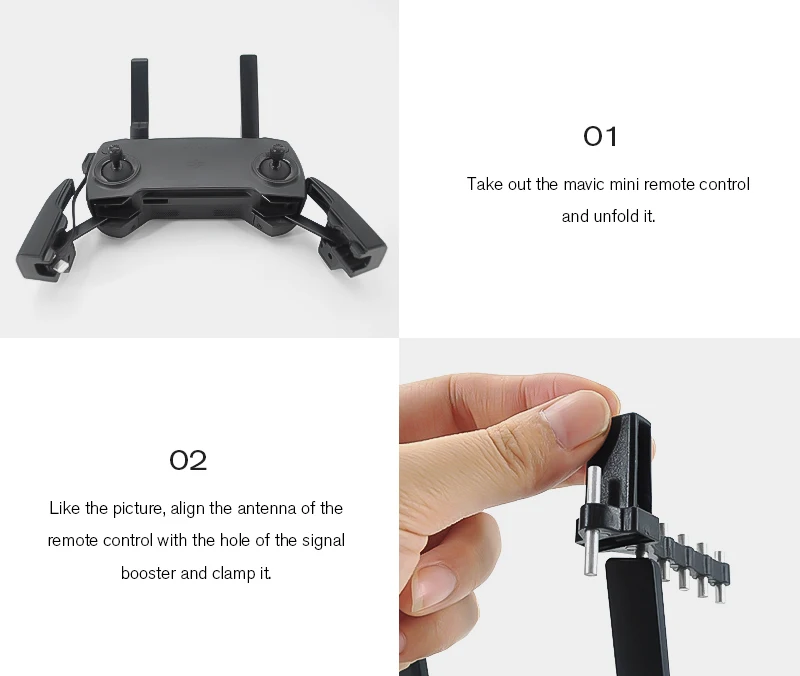 01

Take out the mavic mini remote control and unfold it.

02

Like the picture, align the antenna of the remote control with the hole of the signal booster and clamp it.