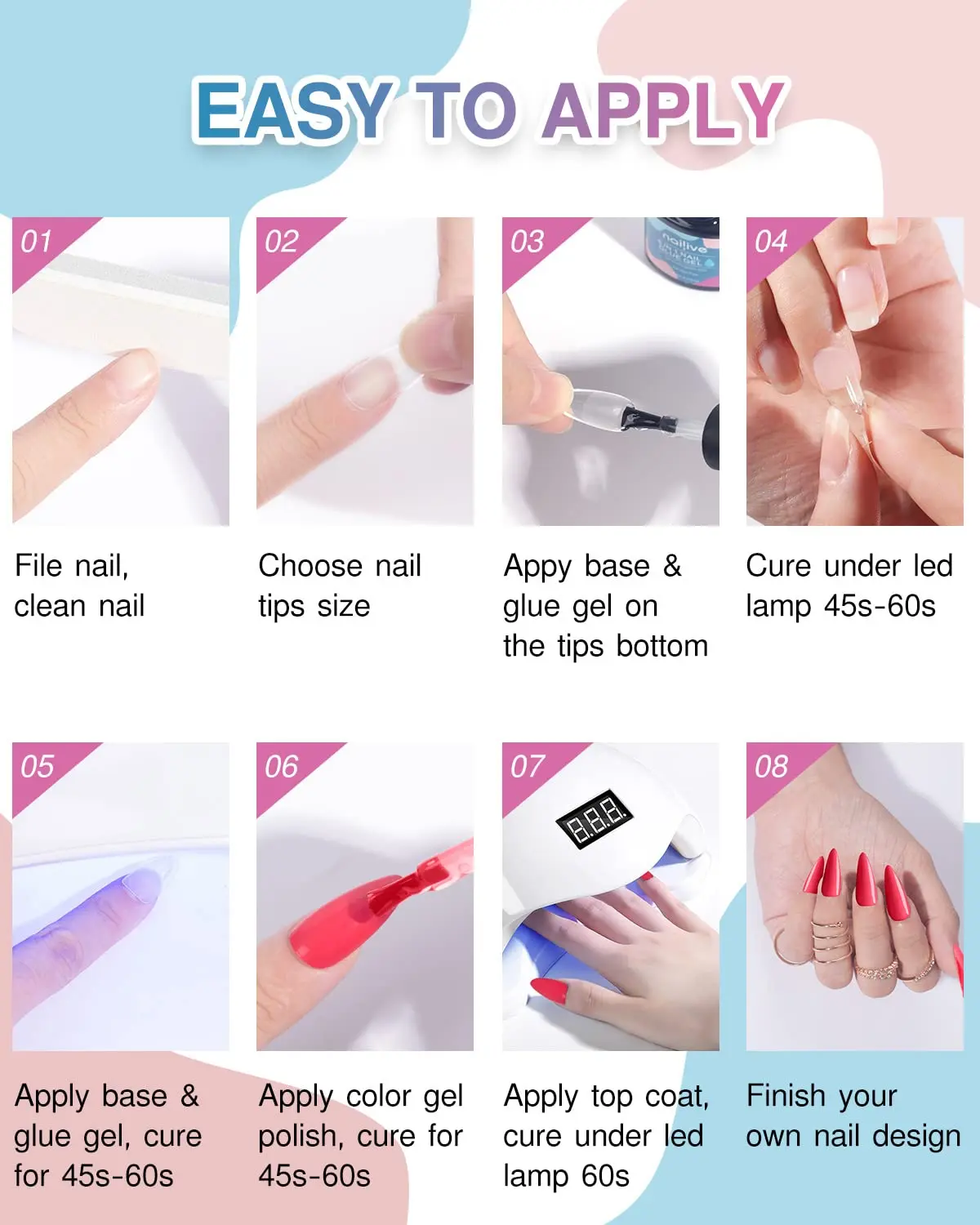 EASY TO APPLY

01

File nail, clean nail

02

Choose nail tips size

03

nailive

Appy base & glue gel on the tips bottom

04

Cure under led lamp 45s-60s

05

Apply base & glue gel, cure for 45s-60s

06

Apply color gel polish, cure for 45s-60s

07

8.8.8.

Apply top coat, cure under led lamp 60s

08

Finish your own nail design