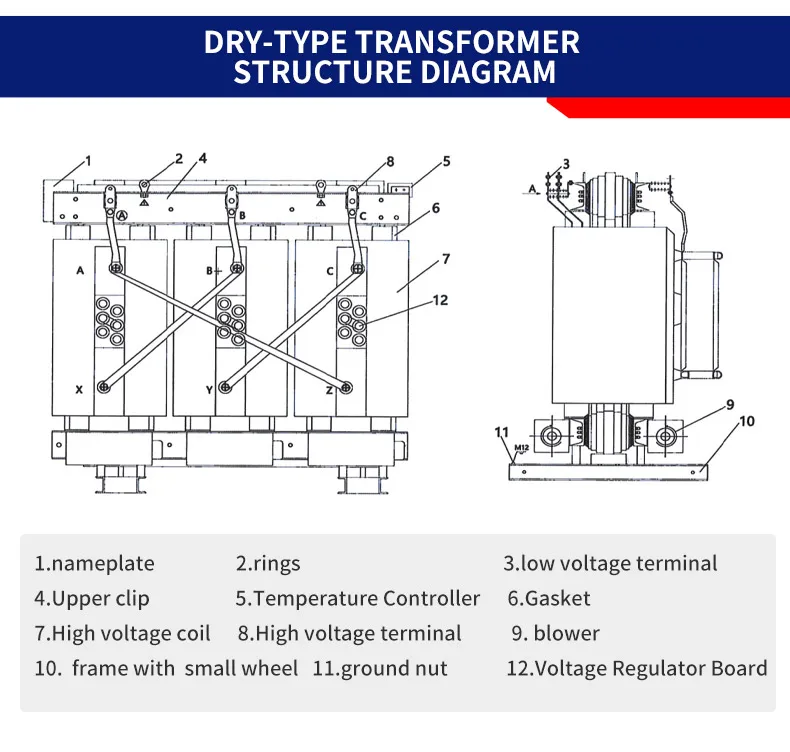 DRY-TYPE TRANSFORMER STRUCTURE DIAGRAM

1
2
4
8
5
6
7
12
A
B
C
A
B
C
X
Y
Z
3
A
9
10
11
M12

1.nameplate 2.rings 3.low voltage terminal
4.Upper clip 5.Temperature Controller 6.Gasket
7.High voltage coil 8.High voltage terminal 9. blower
10. frame with small wheel 11.ground nut 12.Voltage Regulator Board