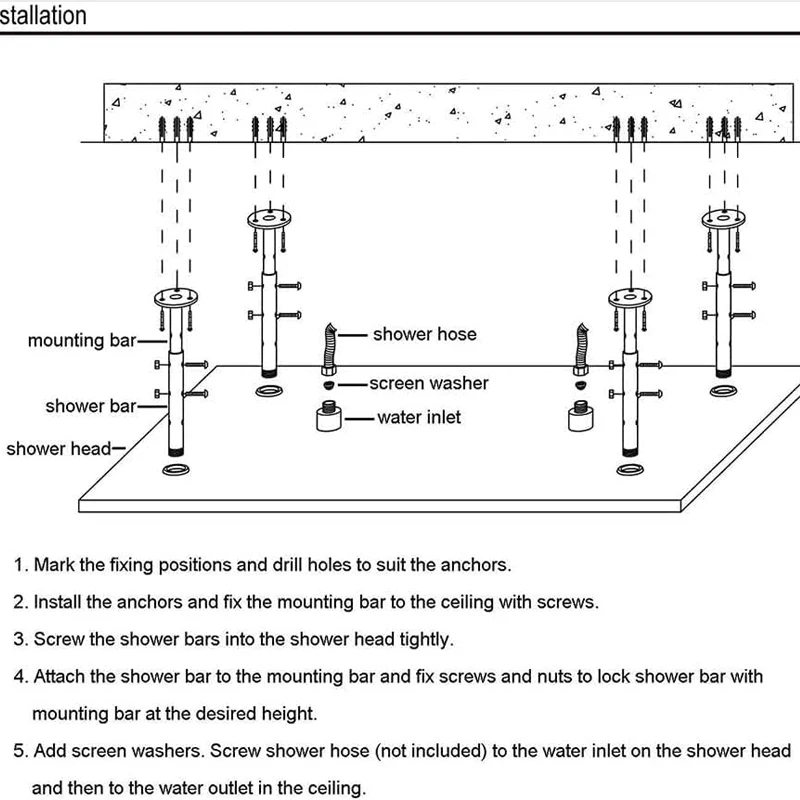 stallation

mounting bar
shower bar
shower head
shower hose
screen washer
water inlet

1. Mark the fixing positions and drill holes to suit the anchors.

2. Install the anchors and fix the mounting bar to the ceiling with screws.

3. Screw the shower bars into the shower head tightly.

4. Attach the shower bar to the mounting bar and fix screws and nuts to lock shower bar with mounting bar at the desired height.

5. Add screen washers. Screw shower hose (not included) to the water inlet on the shower head and then to the water outlet in the ceiling.