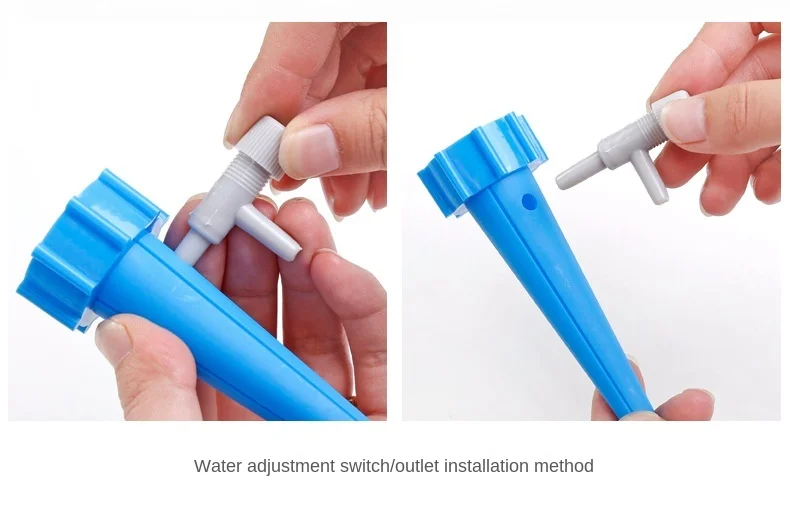 Water adjustment switch/outlet installation method