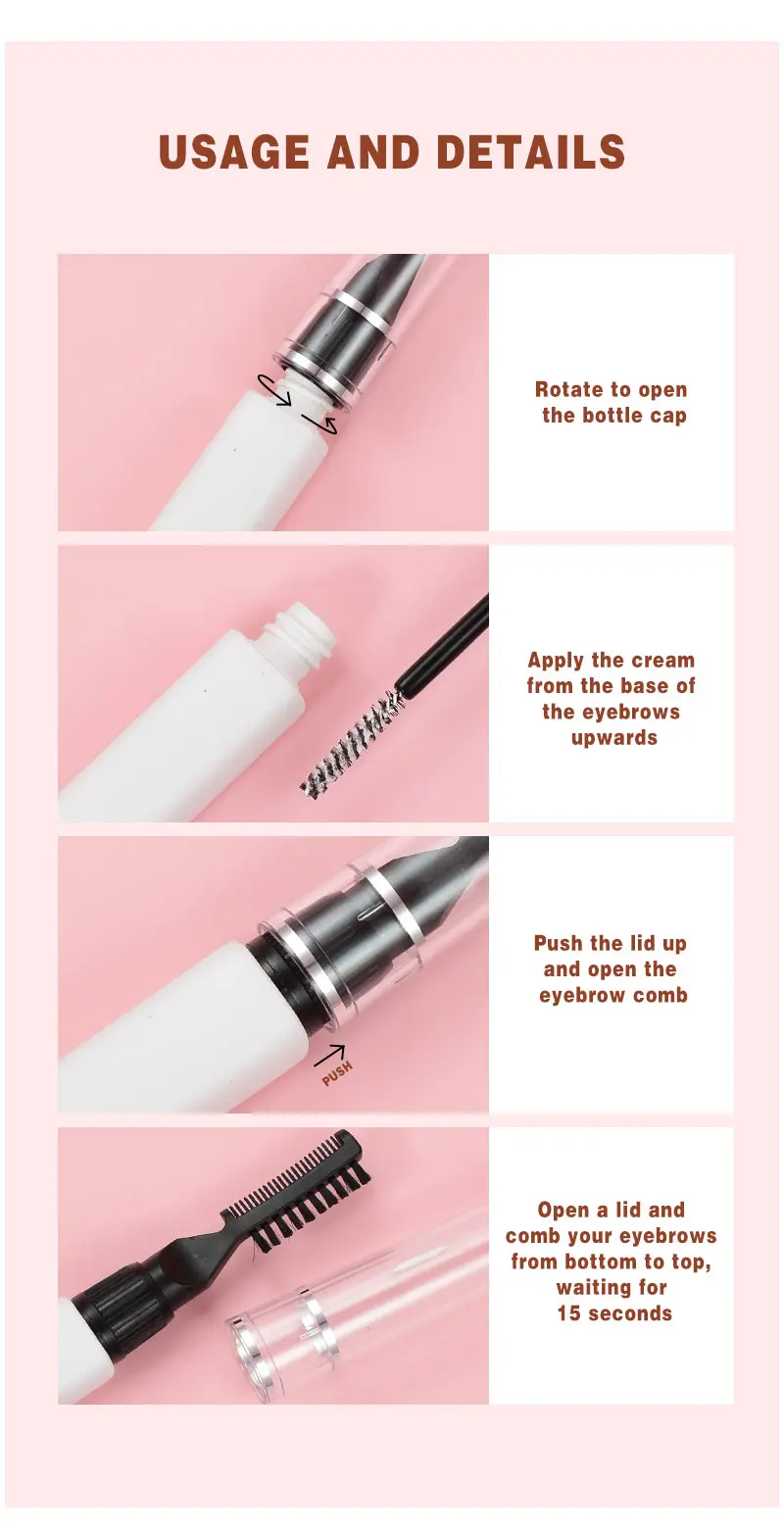 USAGE AND DETAILS

Rotate to open the bottle cap

Apply the cream from the base of the eyebrows upwards

PUSH

Push the lid up and open the eyebrow comb

Open a lid and comb your eyebrows from bottom to top, waiting for 15 seconds