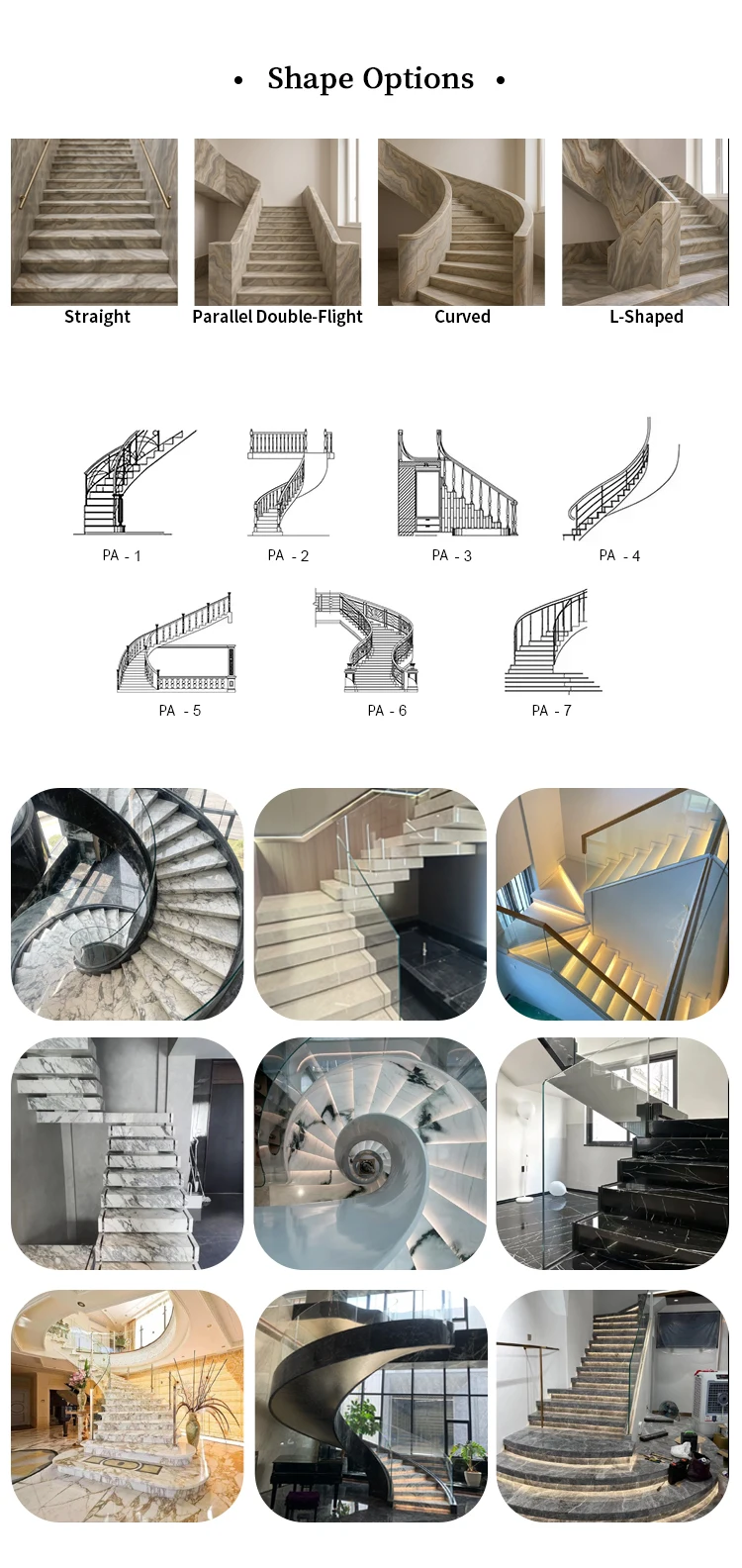 • Shape Options •

Straight

Parallel Double-Flight

Curved

L-Shaped

PA - 1

PA - 2

PA - 3

PA - 4

PA - 5

PA - 6

PA - 7