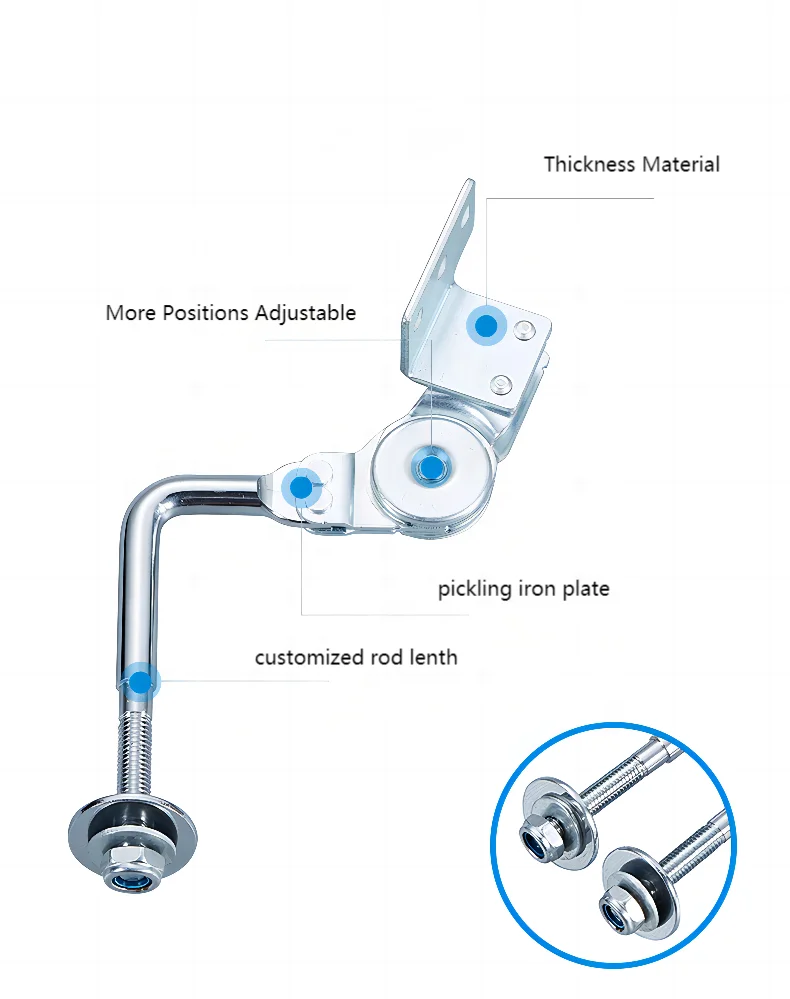 Thickness Material

More Positions Adjustable

pickling iron plate

customized rod lenth