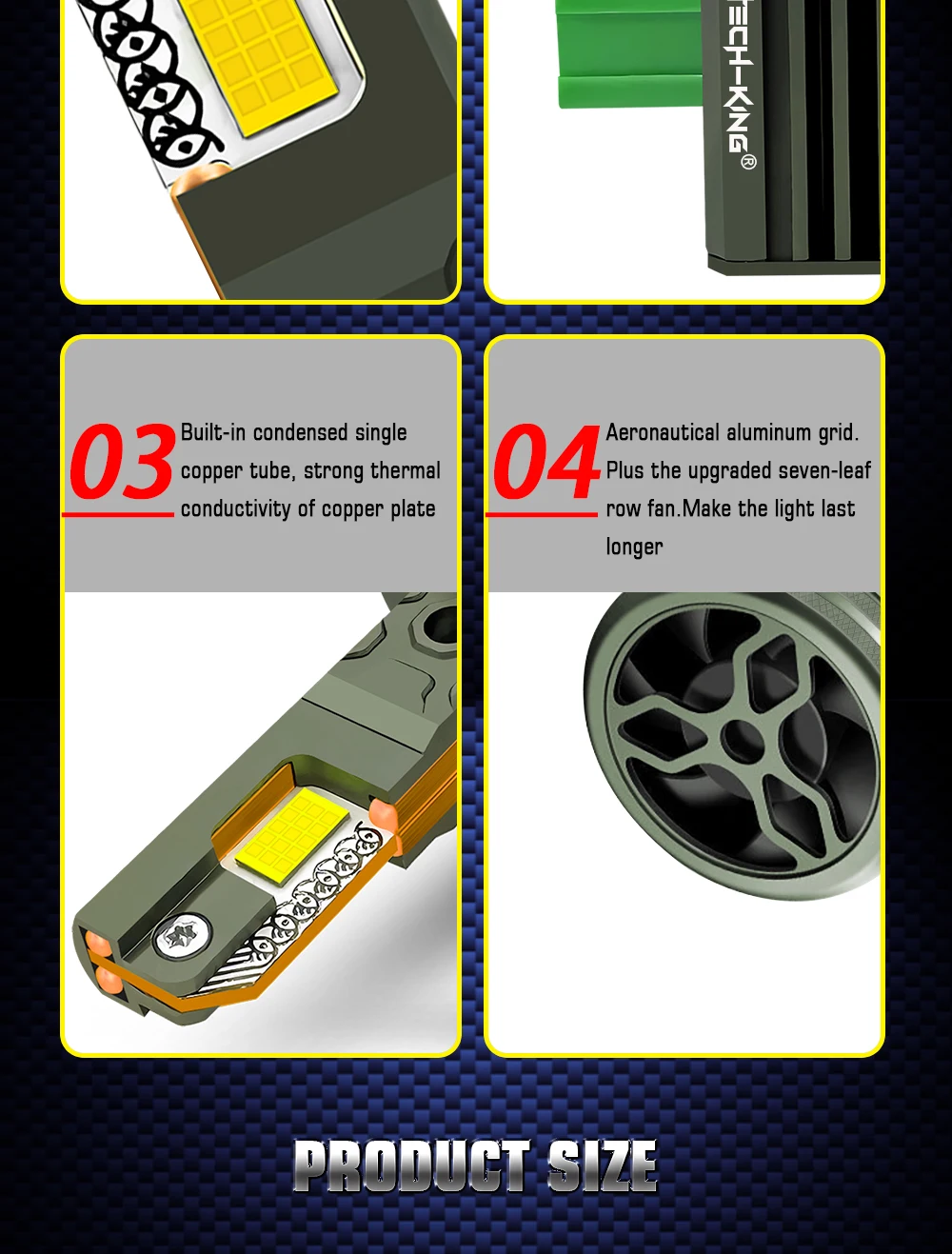 TECH-KING®

03 Built-in condensed single copper tube, strong thermal conductivity of copper plate

04 Aeronautical aluminum grid. Plus the upgraded seven-leaf row fan.Make the light last longer

PRODUCT SIZE