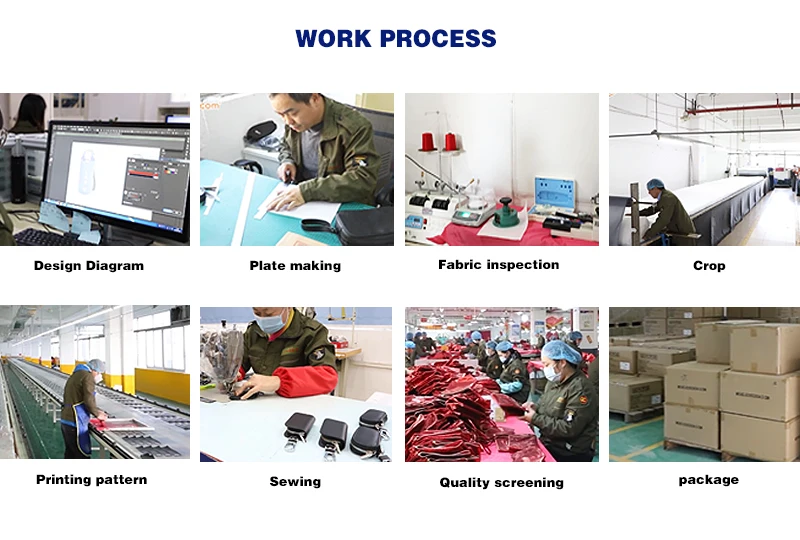 WORK PROCESS

Design Diagram

Plate making

Fabric inspection

Crop

Printing pattern

Sewing

Quality screening

package