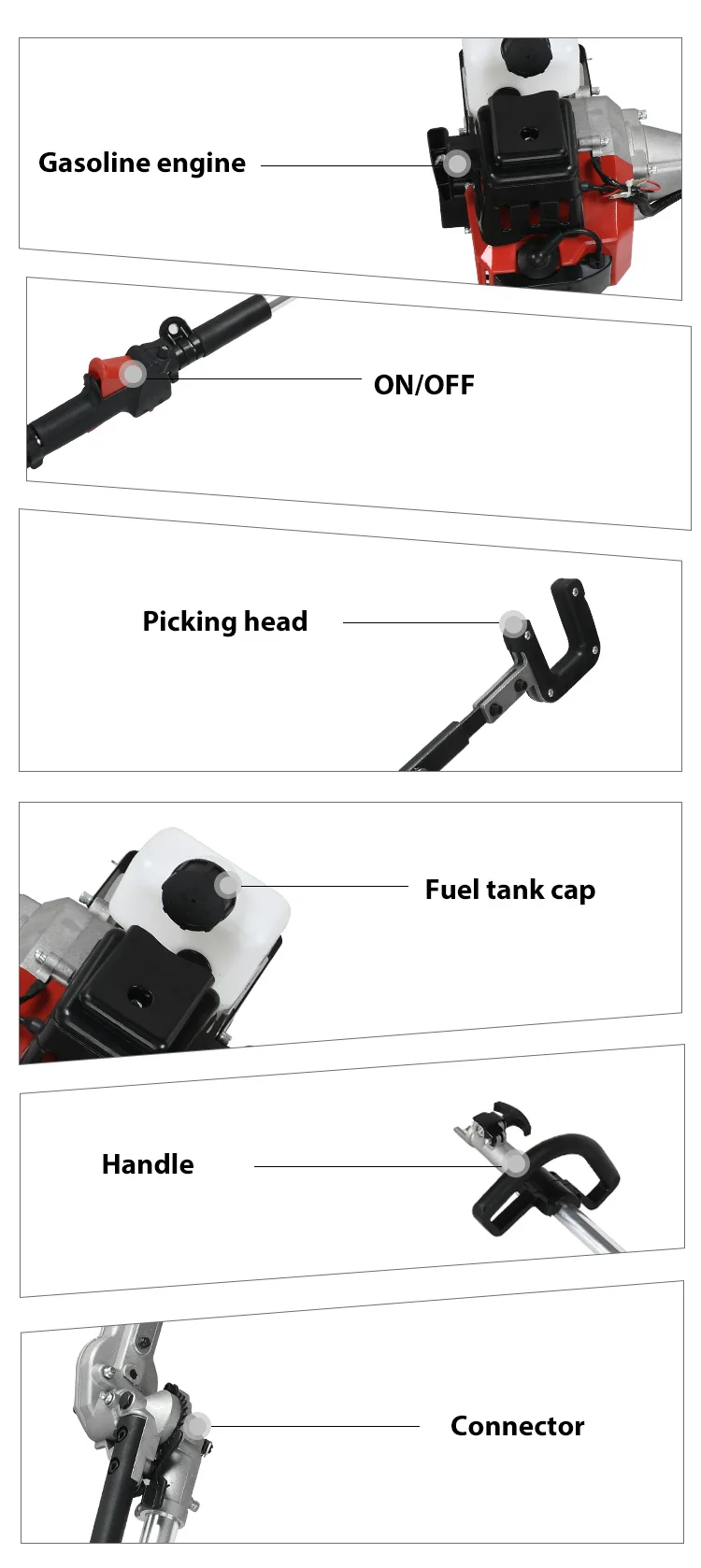 Gasoline engine

ON/OFF

Picking head

Fuel tank cap

Handle

Connector